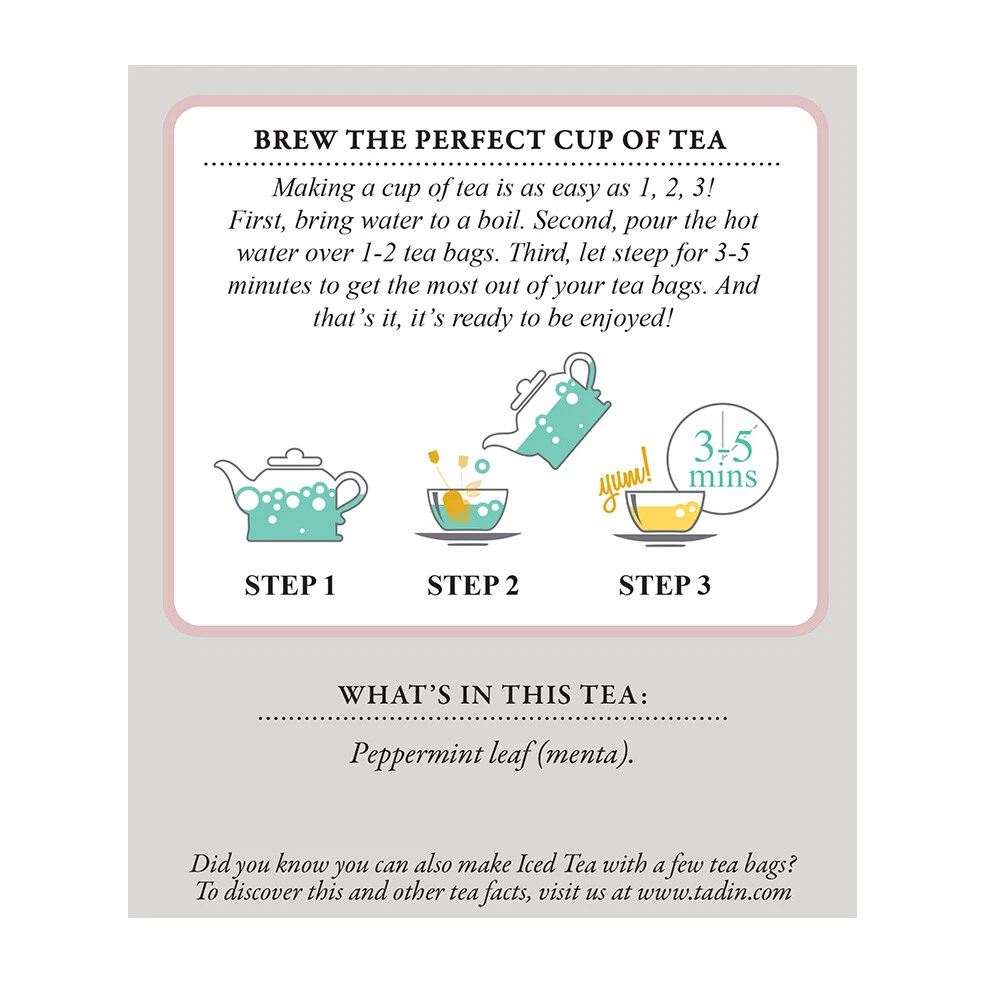 BREW THE PERFECT CUP OF TEA

Making a cup of tea is as easy as 1, 2, 3! First, bring water to a boil. Second, pour the hot water over 1-2 tea bags. Third, let steep for 3-5 minutes to get the most out of your tea bags. And that's it, it's ready to be enjoyed!

yum!

3-5 mins

STEP 1

STEP 2

STEP 3

WHAT'S IN THIS TEA:

Peppermint leaf (menta).

Did you know you can also make Iced Tea with a few tea bags? To discover this and other tea facts, visit us at www.tadin.com