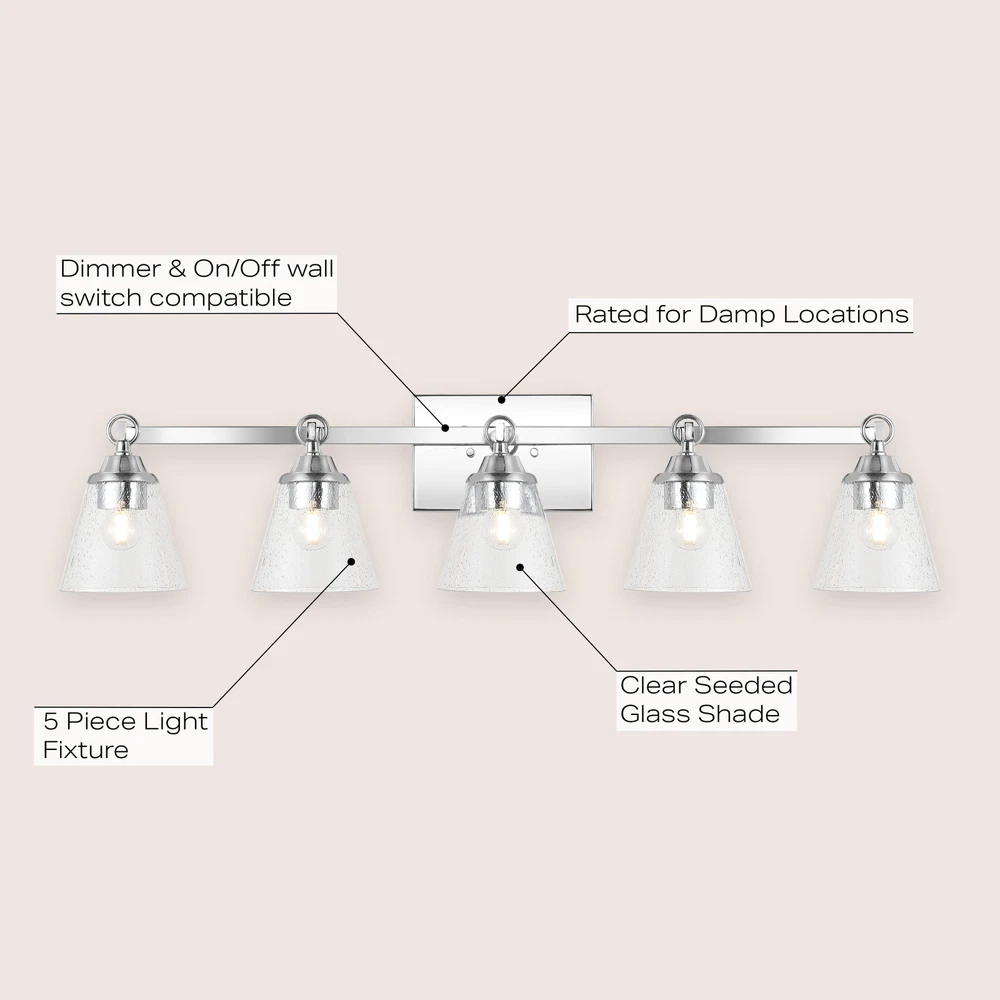 Dimmer & On/Off wall switch compatible

Rated for Damp Locations

5 Piece Light Fixture

Clear Seeded Glass Shade