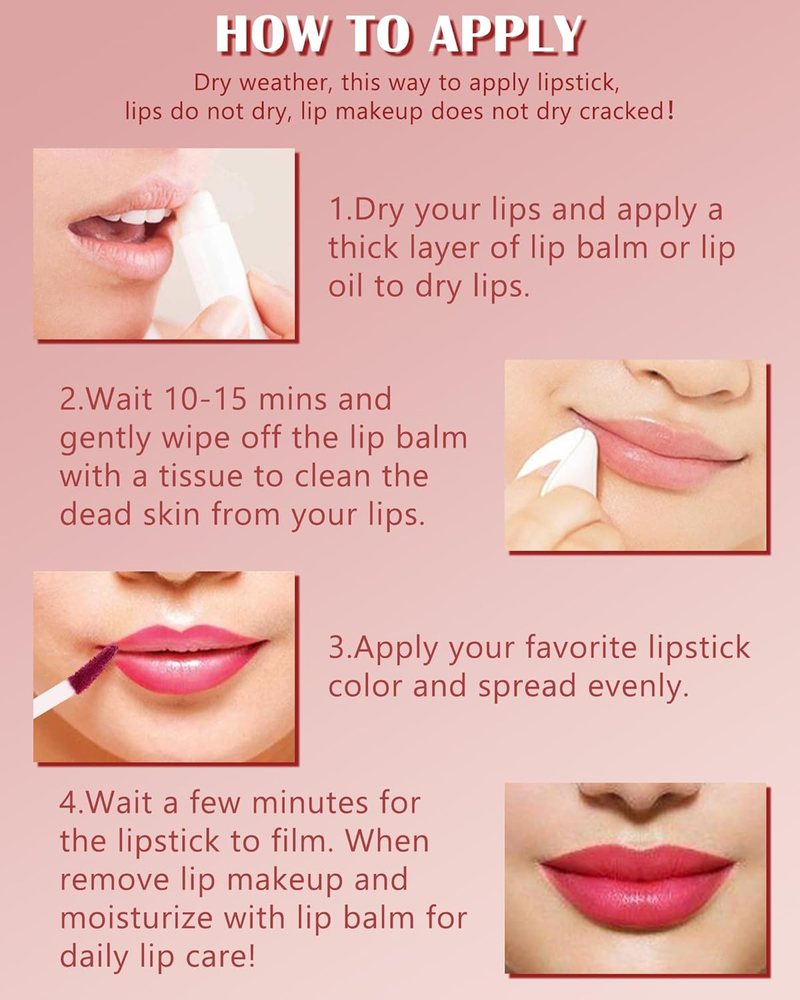 HOW TO APPLY

Dry weather, this way to apply lipstick, lips do not dry, lip makeup does not dry cracked!

1.Dry your lips and apply a thick layer of lip balm or lip oil to dry lips.

2.Wait 10-15 mins and gently wipe off the lip balm with a tissue to clean the dead skin from your lips.

3.Apply your favorite lipstick color and spread evenly.

4.Wait a few minutes for the lipstick to film. When remove lip makeup and moisturize with lip balm for daily lip care!