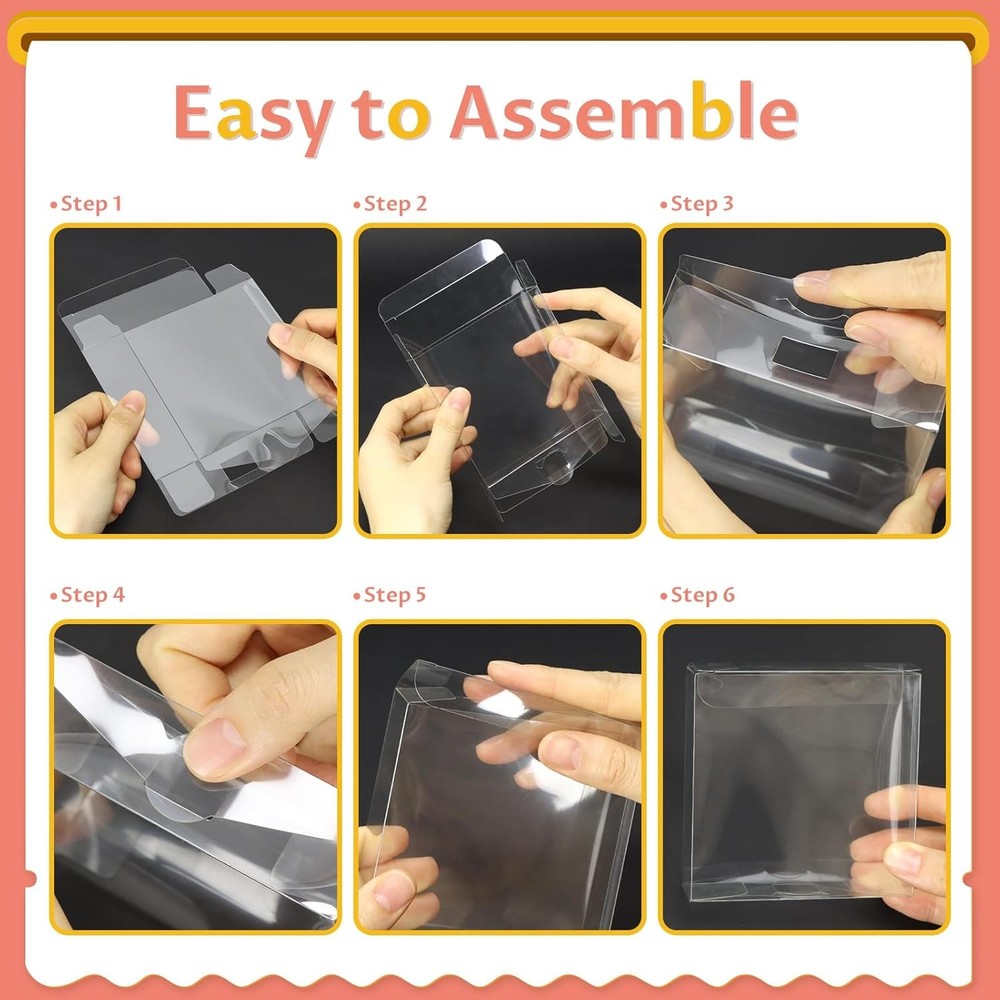 Easy to Assemble

•Step 1

•Step 2

•Step 3

•Step 4

•Step 5

•Step 6