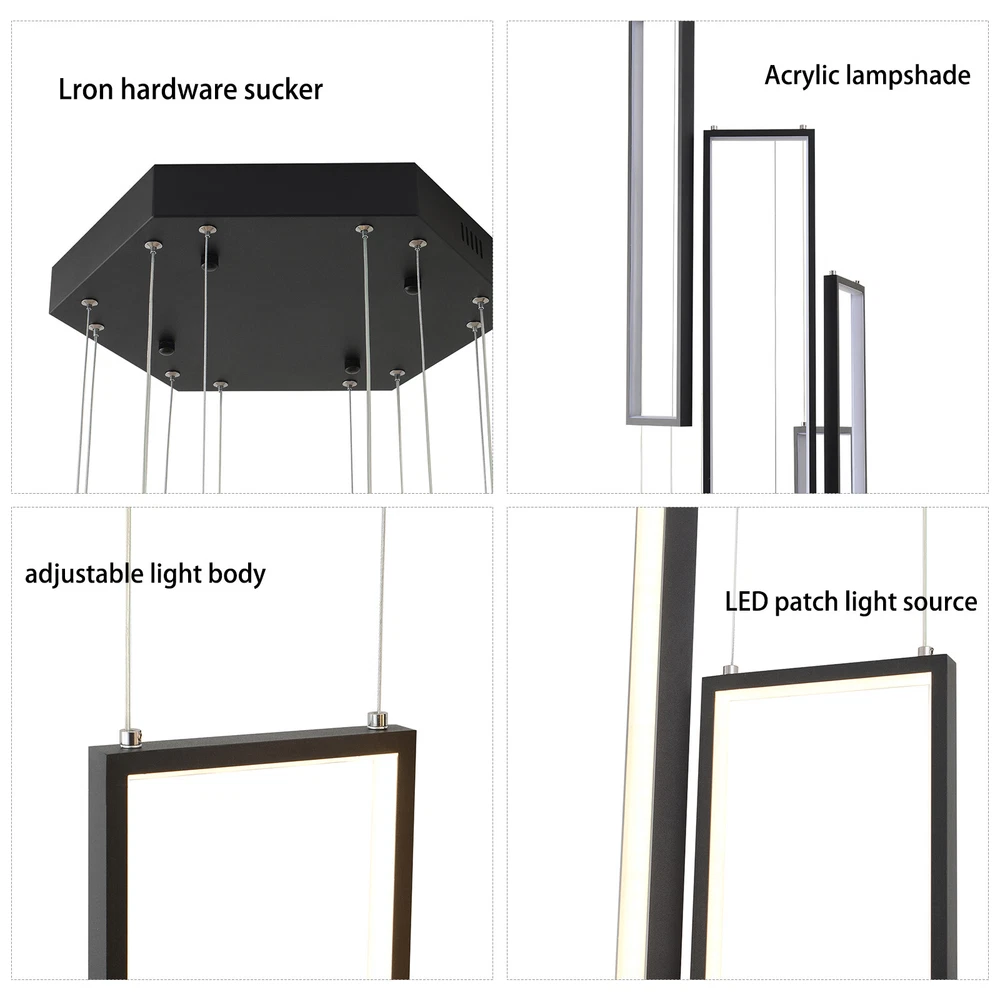 Lron hardware sucker

Acrylic lampshade

adjustable light body

LED patch light source