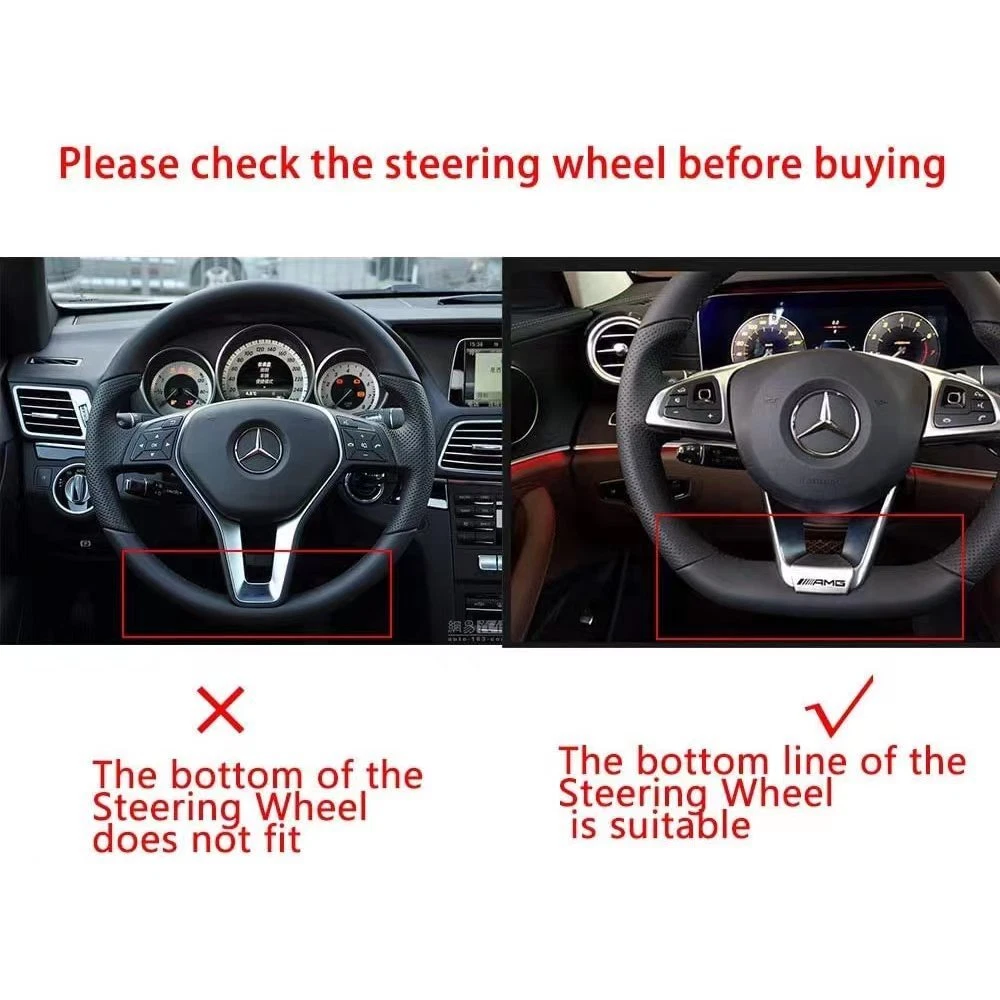 Please check the steering wheel before buying

AMG

×
The bottom of the Steering Wheel does not fit

✓
The bottom line of the Steering Wheel is suitable