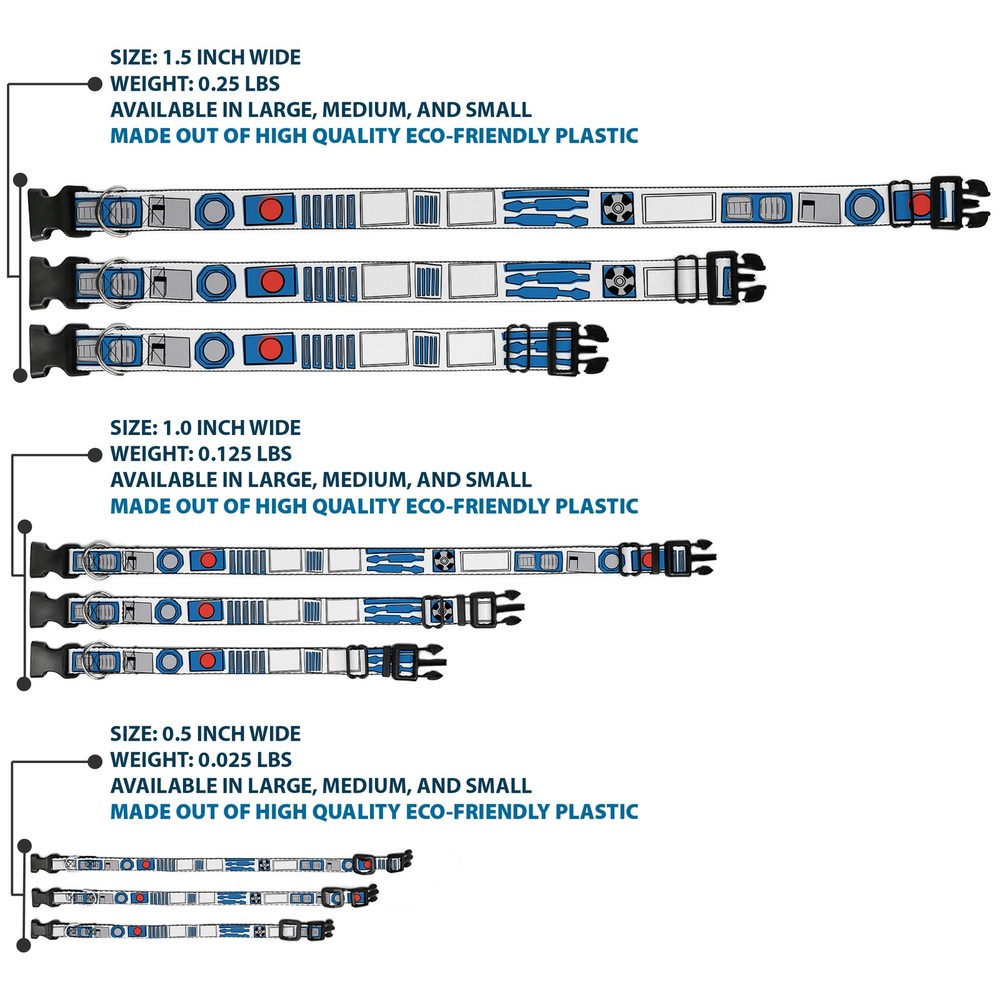 SIZE: 1.5 INCH WIDE
WEIGHT: 0.25 LBS
AVAILABLE IN LARGE, MEDIUM, AND SMALL
MADE OUT OF HIGH QUALITY ECO-FRIENDLY PLASTIC

SIZE: 1.0 INCH WIDE
WEIGHT: 0.125 LBS
AVAILABLE IN LARGE, MEDIUM, AND SMALL
MADE OUT OF HIGH QUALITY ECO-FRIENDLY PLASTIC

SIZE: 0.5 INCH WIDE
WEIGHT: 0.025 LBS
AVAILABLE IN LARGE, MEDIUM, AND SMALL
MADE OUT OF HIGH QUALITY ECO-FRIENDLY PLASTIC