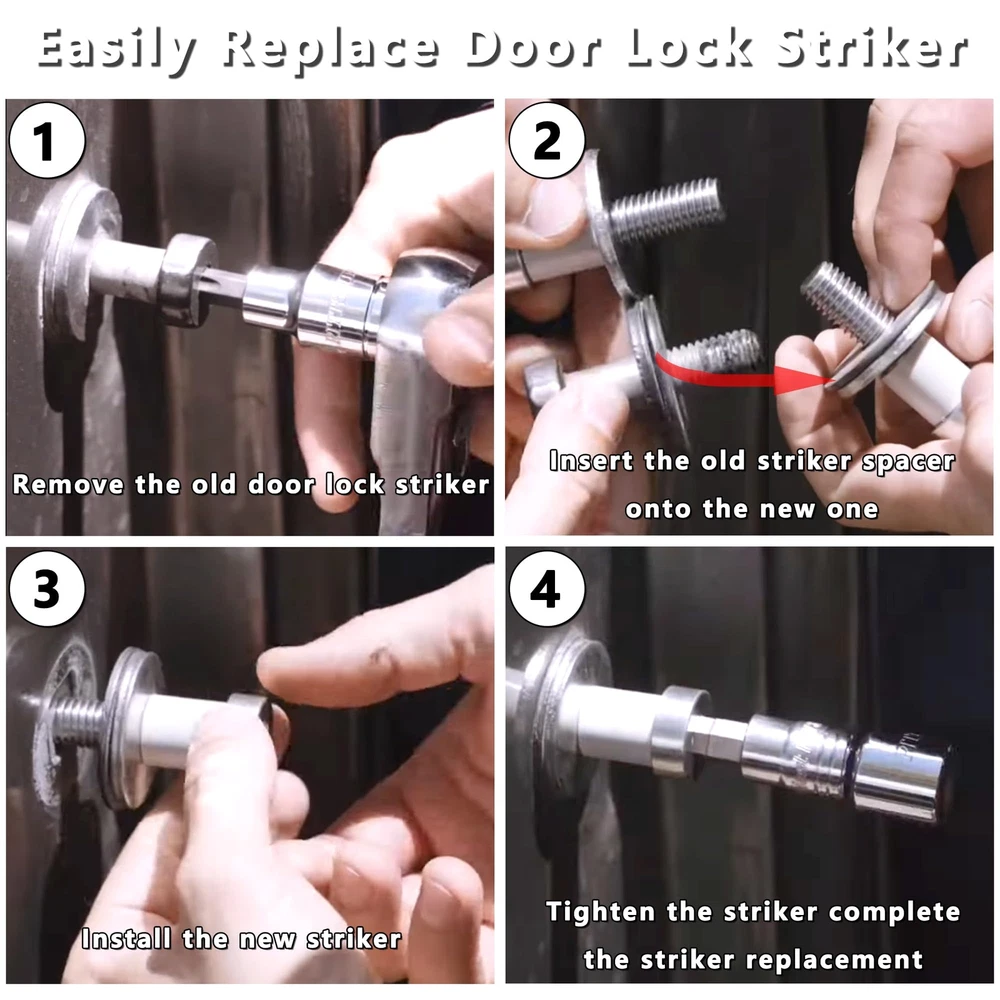 Easily Replace Door Lock Striker

1

Remove the old door lock striker

2

Insert the old striker spacer onto the new one

3

Install the new striker

4

Tighten the striker complete the striker replacement