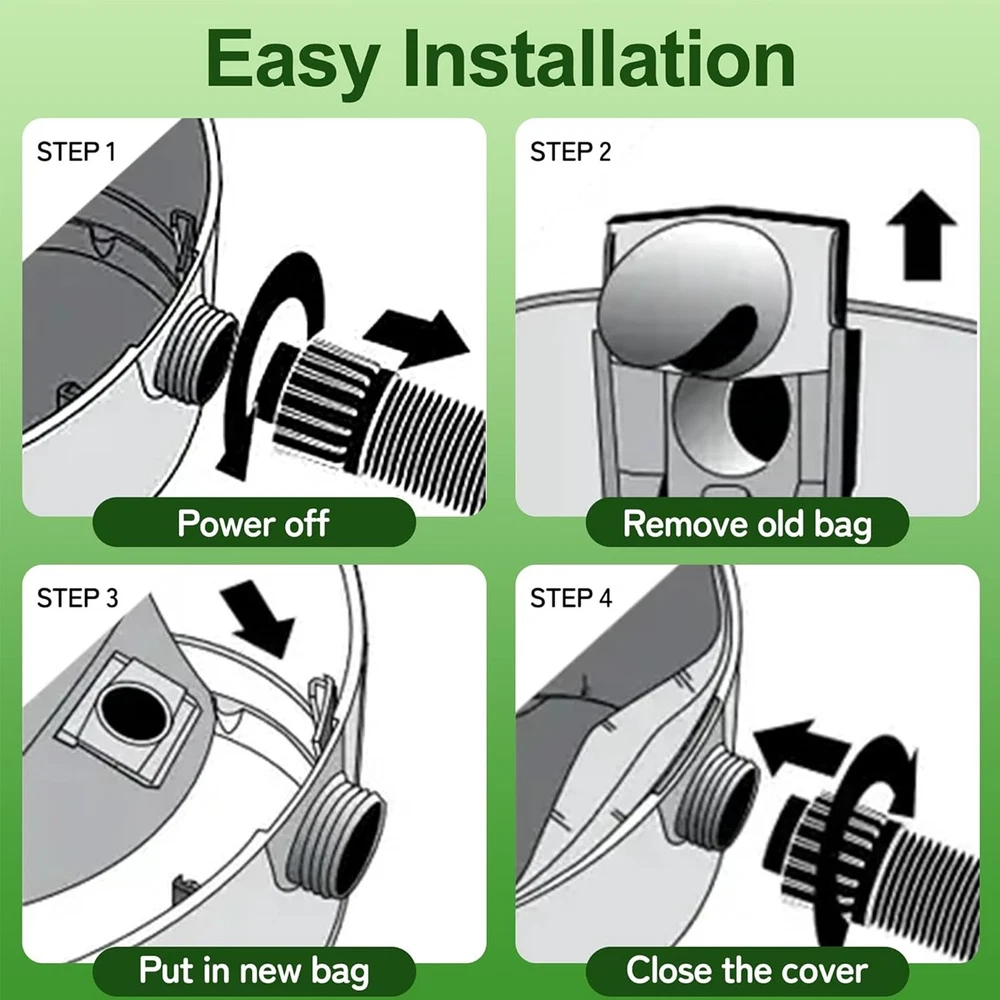 Easy Installation

STEP 1

Power off

STEP 2

Remove old bag

STEP 3

Put in new bag

STEP 4

Close the cover