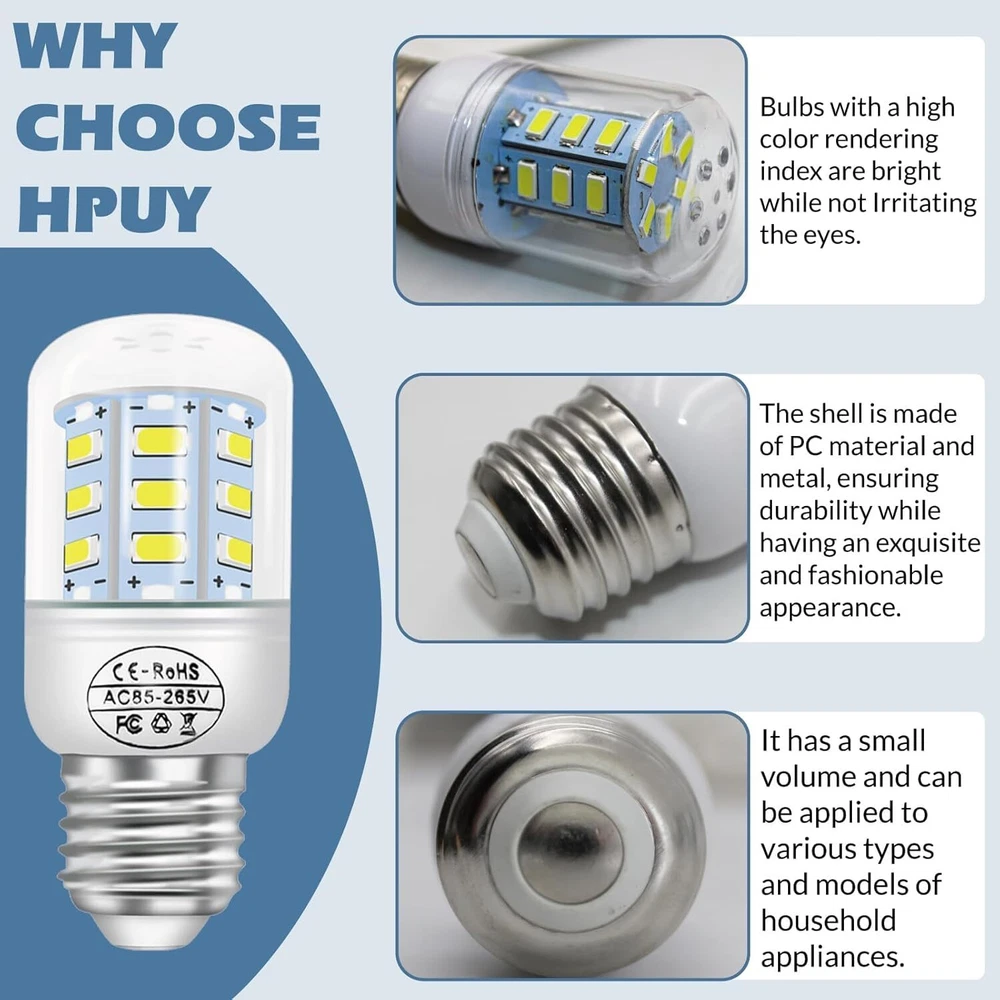 WHY CHOOSE HPUY

CE-RoHS
AC85-265V
FC

Bulbs with a high color rendering index are bright while not Irritating the eyes.

The shell is made of PC material and metal, ensuring durability while having an exquisite and fashionable appearance.

It has a small volume and can be applied to various types and models of household appliances.