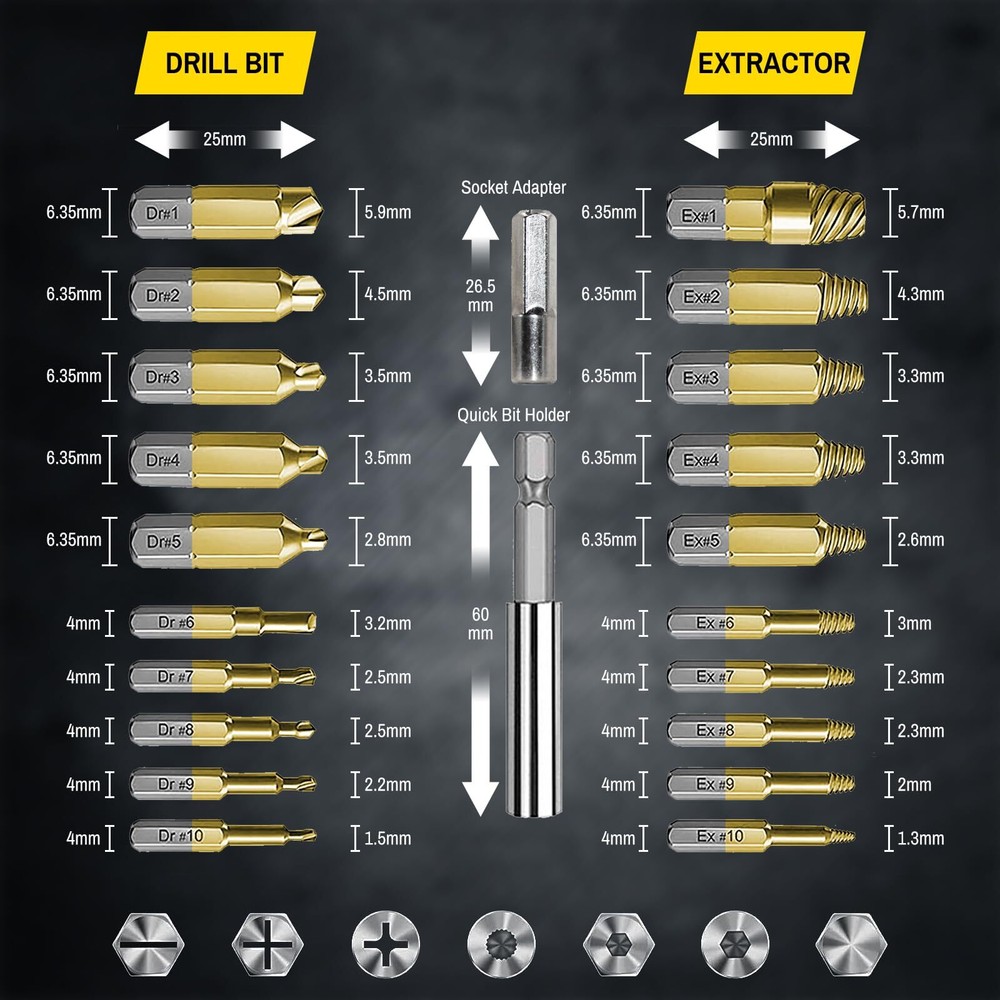 DRILL BIT

25mm

6.35mm Dr#1 5.9mm
6.35mm Dr#2 4.5mm
6.35mm Dr#3 3.5mm
6.35mm Dr#4 3.5mm
6.35mm Dr#5 2.8mm
4mm Dr #6 3.2mm
4mm Dr #7 2.5mm
4mm Dr #8 2.5mm
4mm Dr #9 2.2mm
4mm Dr #10 1.5mm

Socket Adapter

26.5 mm

Quick Bit Holder

60 mm

EXTRACTOR

25mm

6.35mm Ex#1 5.7mm
6.35mm Ex#2 4.3mm
6.35mm Ex#3 3.3mm
6.35mm Ex#4 3.3mm
6.35mm Ex#5 2.6mm
4mm Ex #6 3mm
4mm Ex #7 2.3mm
4mm Ex #8 2.3mm
4mm Ex #9 2mm
4mm Ex #10 1.3mm