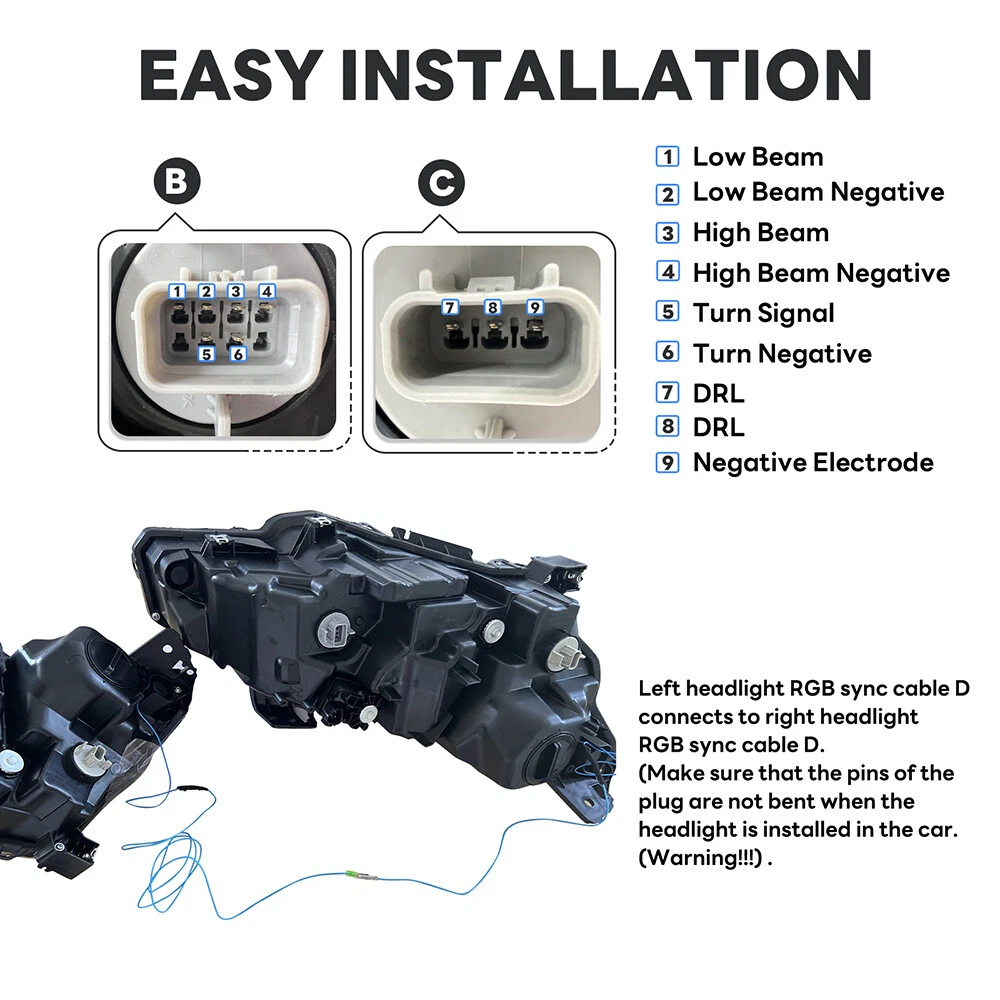 EASY INSTALLATION

B

1 2 3 4
5 6

C

7 8 9

1 Low Beam
2 Low Beam Negative
3 High Beam
4 High Beam Negative
5 Turn Signal
6 Turn Negative
7 DRL
8 DRL
9 Negative Electrode

Left headlight RGB sync cable D connects to right headlight RGB sync cable D.
(Make sure that the pins of the plug are not bent when the headlight is installed in the car. (Warning!!!) .