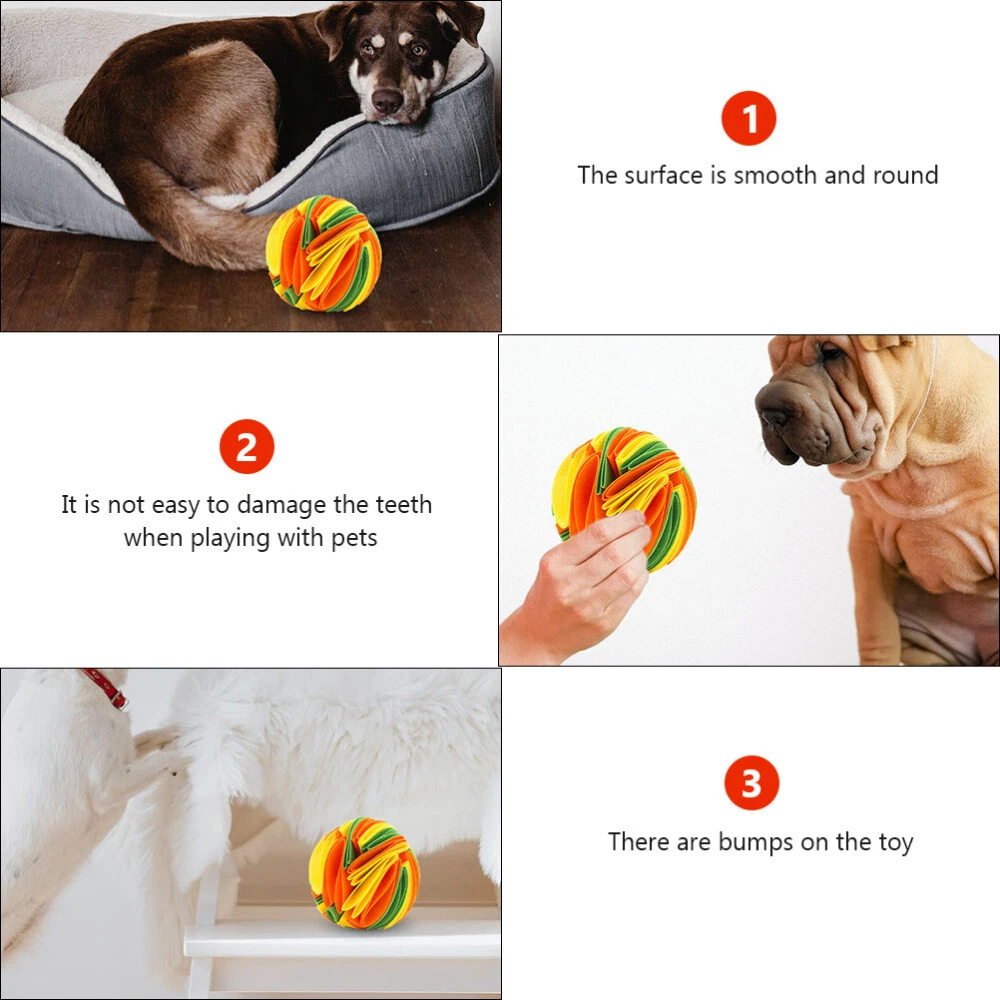 1
The surface is smooth and round

2
It is not easy to damage the teeth when playing with pets

3
There are bumps on the toy