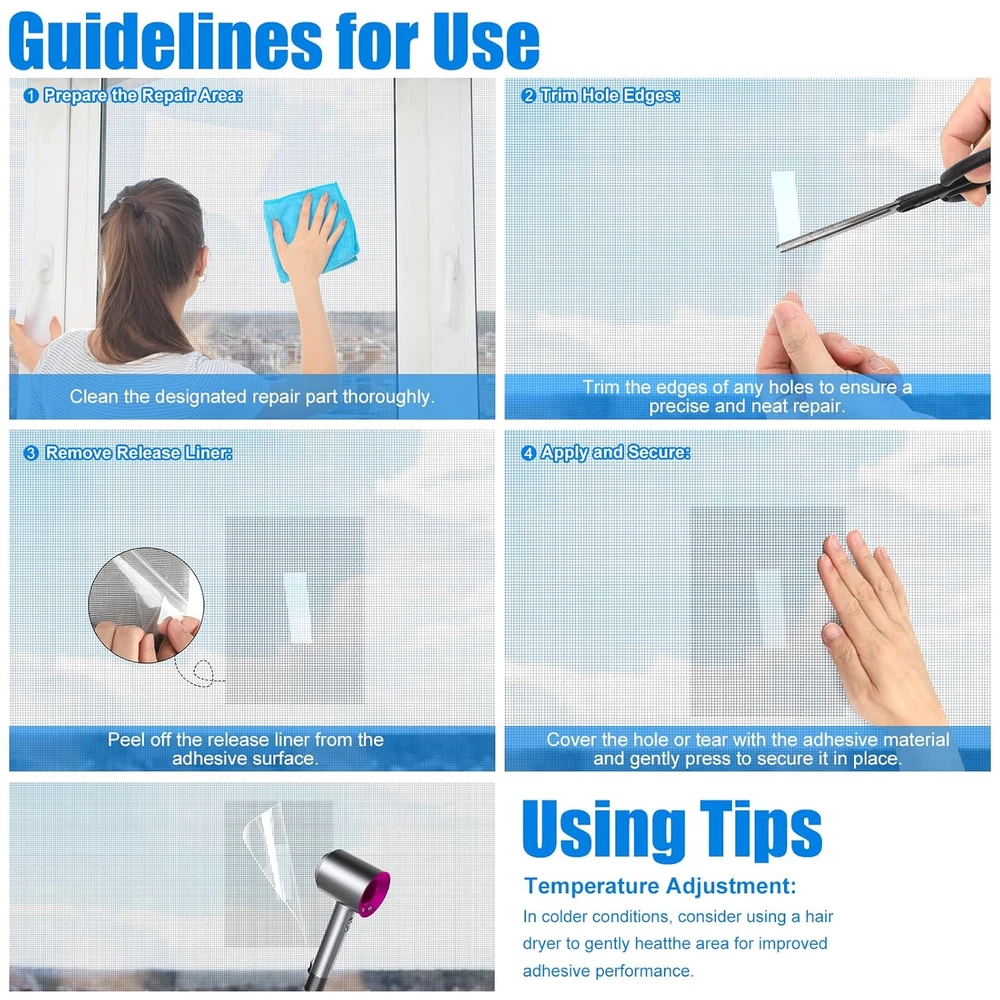 Guidelines for Use

1 Prepare the Repair Area:

Clean the designated repair part thoroughly.

2 Trim Hole Edges:

Trim the edges of any holes to ensure a precise and neat repair.

3 Remove Release Liner:

Peel off the release liner from the adhesive surface.

4 Apply and Secure:

Cover the hole or tear with the adhesive material and gently press to secure it in place.

Using Tips

Temperature Adjustment:

In colder conditions, consider using a hair dryer to gently heatthe area for improved adhesive performance.