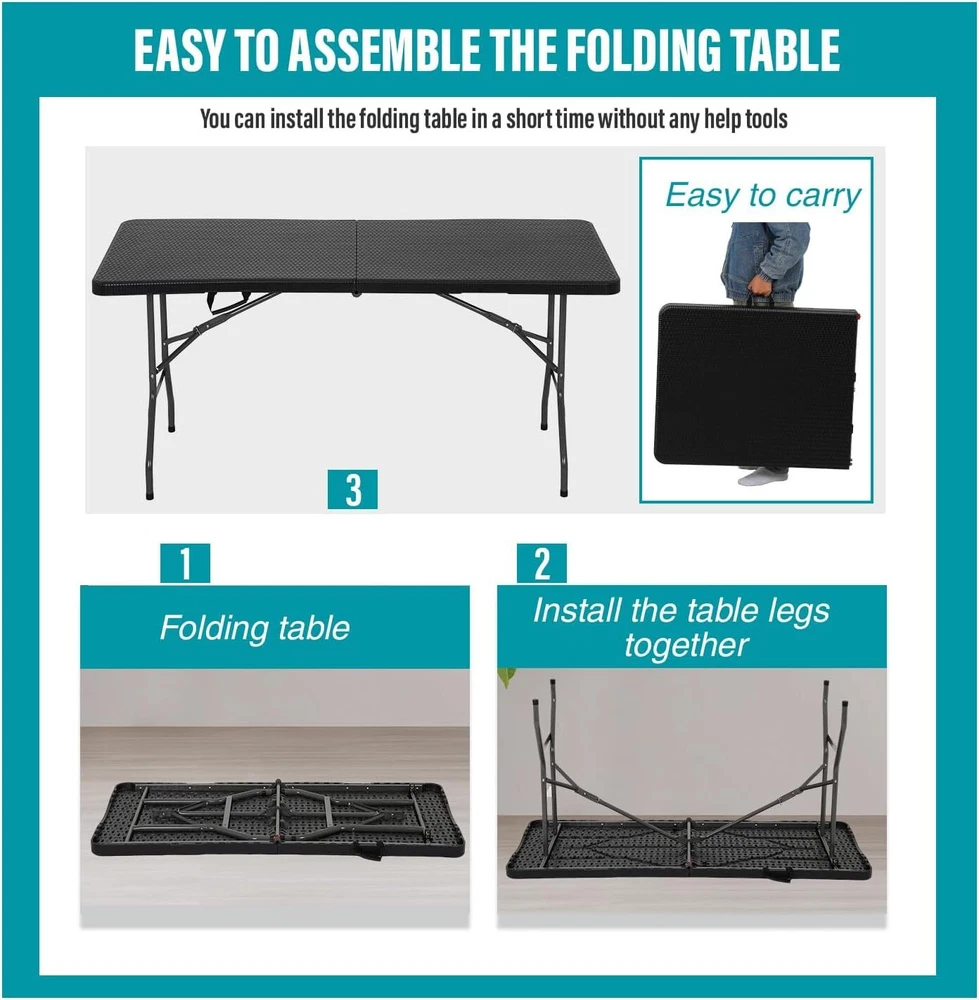 EASY TO ASSEMBLE THE FOLDING TABLE

You can install the folding table in a short time without any help tools

Easy to carry

3

1

Folding table

2

Install the table legs together