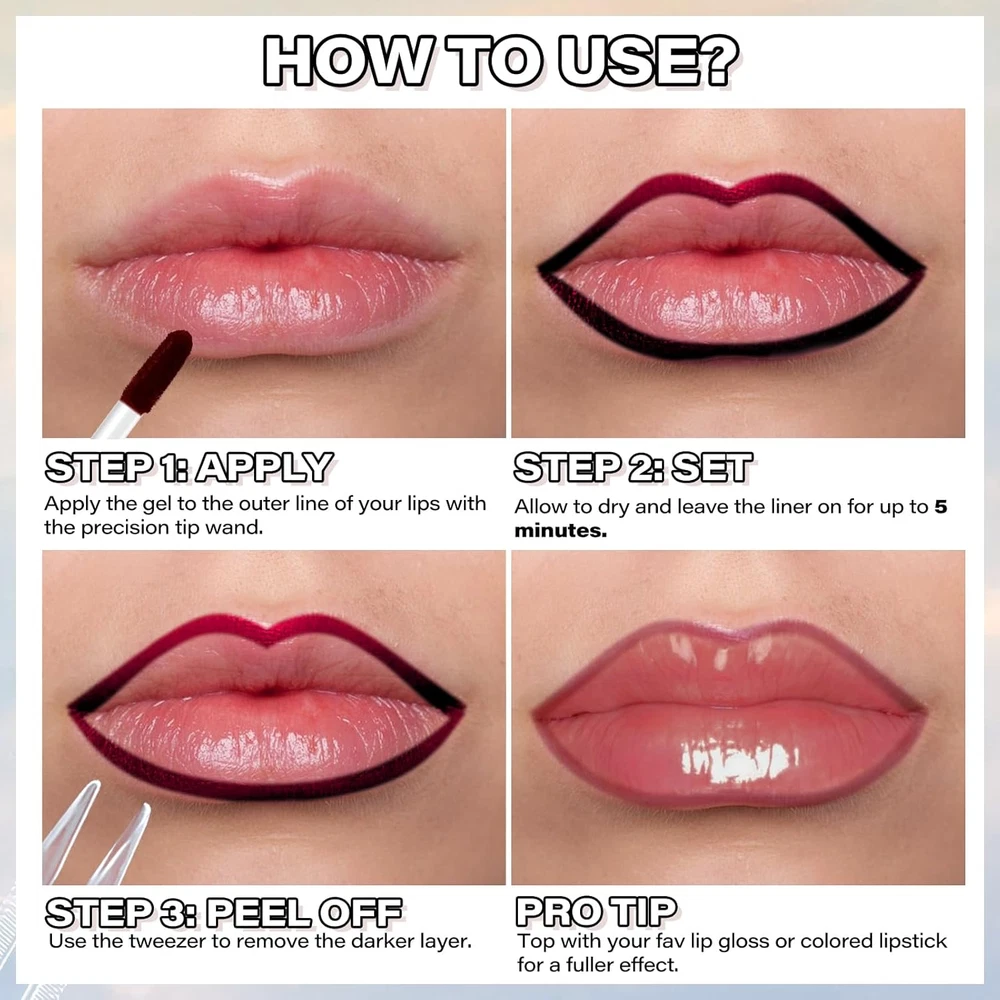 HOW TO USE?

STEP 1: APPLY
Apply the gel to the outer line of your lips with the precision tip wand.

STEP 2: SET
Allow to dry and leave the liner on for up to 5 minutes.

STEP 3: PEEL OFF
Use the tweezer to remove the darker layer.

PRO TIP
Top with your fav lip gloss or colored lipstick for a fuller effect.