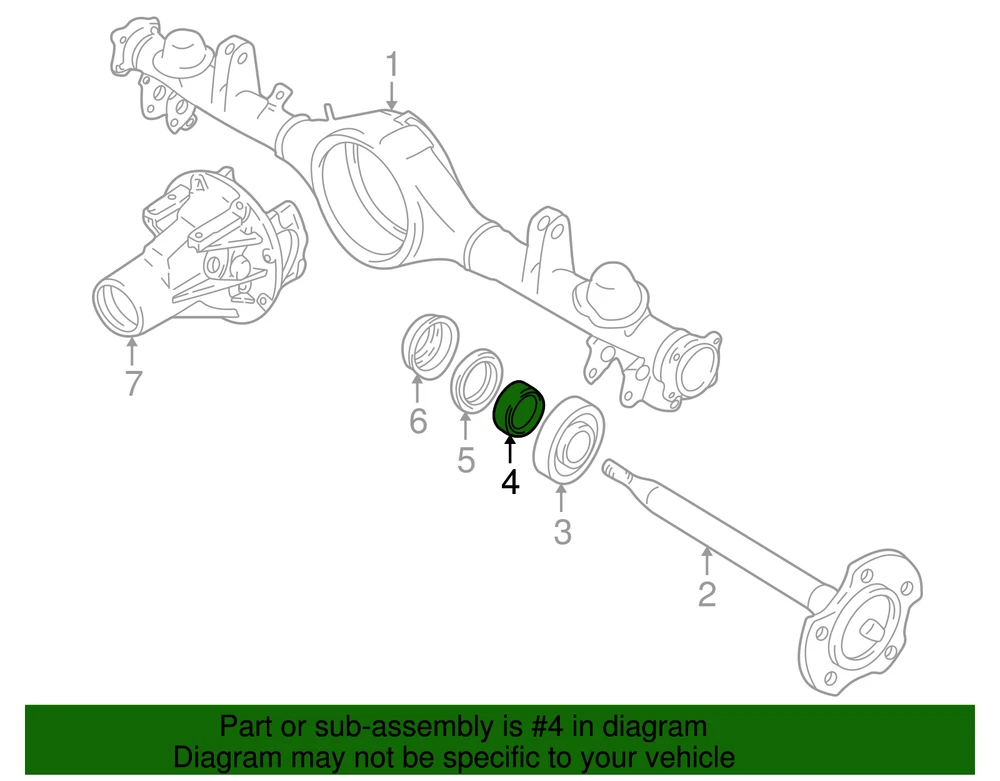 1
7
6
5
4
3
2
Part or sub-assembly is #4 in diagram
Diagram may not be specific to your vehicle