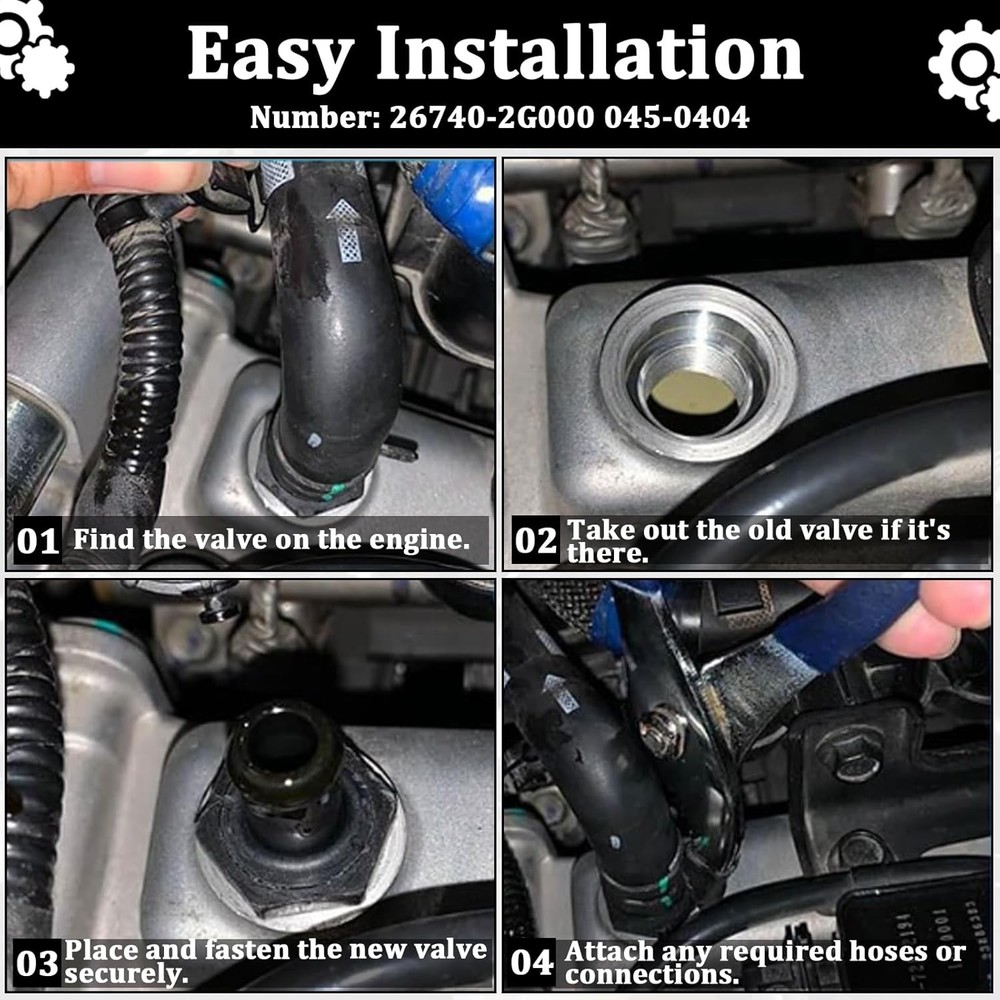 Easy Installation

Number: 26740-2G000 045-0404

01 Find the valve on the engine.

02 Take out the old valve if it's there.

03 Place and fasten the new valve securely.

04 Attach any required hoses or connections.