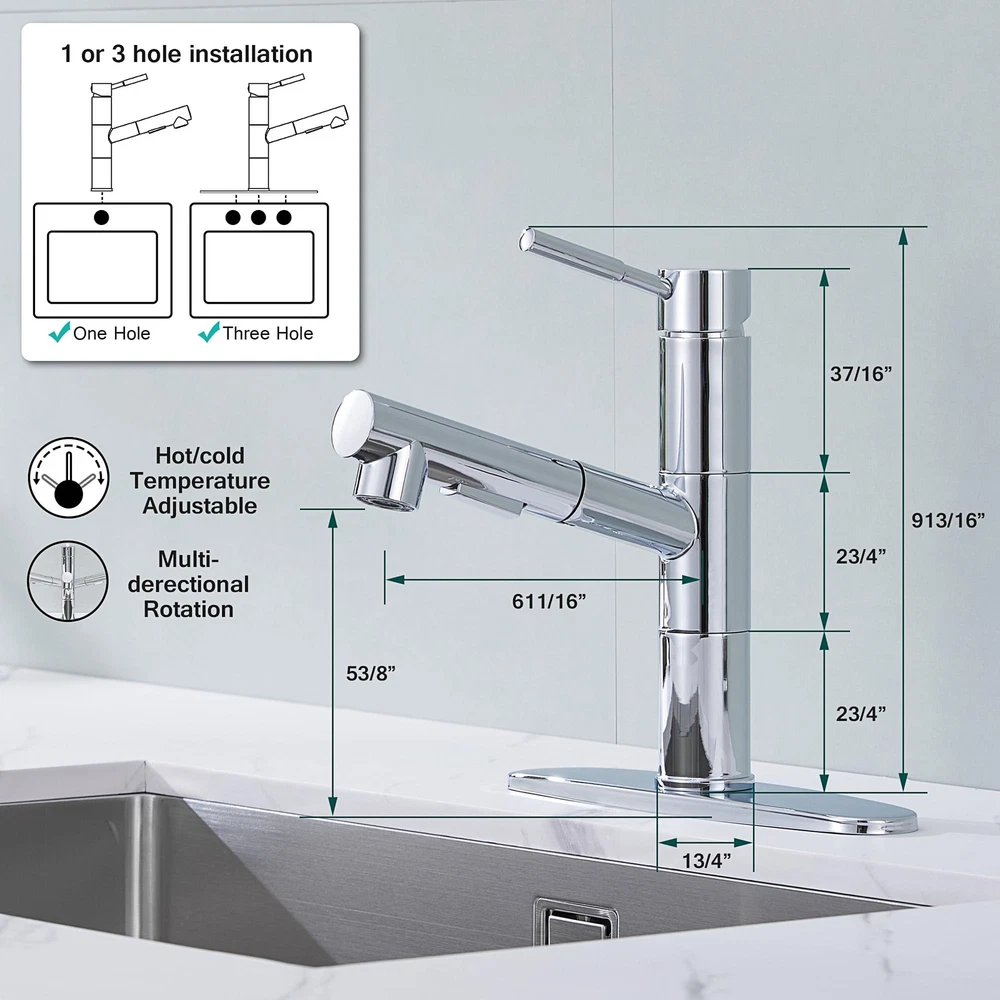 1 or 3 hole installation

One Hole

Three Hole

Hot/cold Temperature Adjustable

Multi-derectional Rotation

37/16”

913/16”

23/4”

611/16”

53/8”

23/4”

13/4”