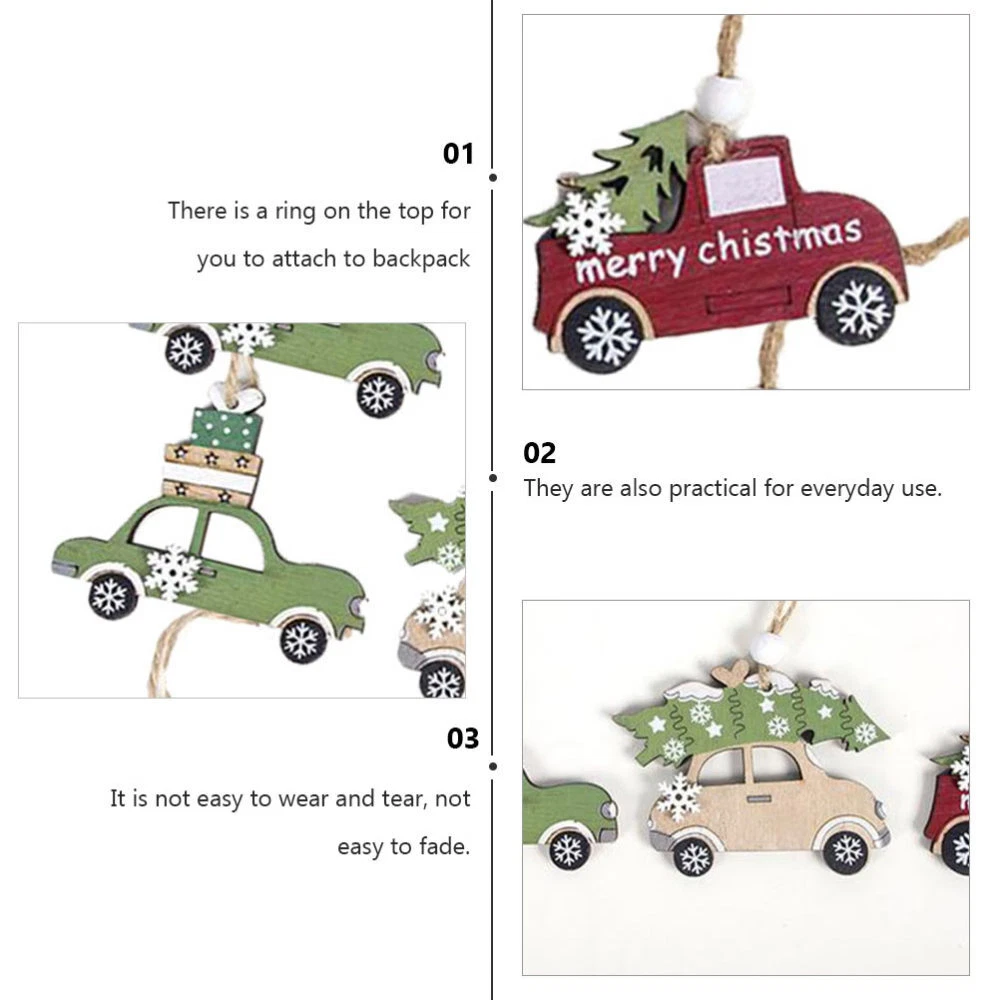 01

There is a ring on the top for you to attach to backpack

merry christmas

02

They are also practical for everyday use.

03

It is not easy to wear and tear, not easy to fade.