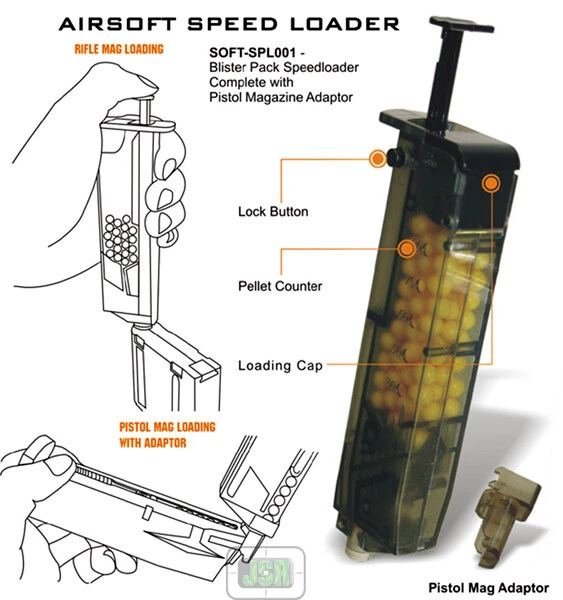 AIRSOFT SPEED LOADER

RIFLE MAG LOADING

SOFT-SPL001 -
Blister Pack Speedloader
Complete with
Pistol Magazine Adaptor

Lock Button

Pellet Counter

Loading Cap

PISTOL MAG LOADING
WITH ADAPTOR

JSR

Pistol Mag Adaptor