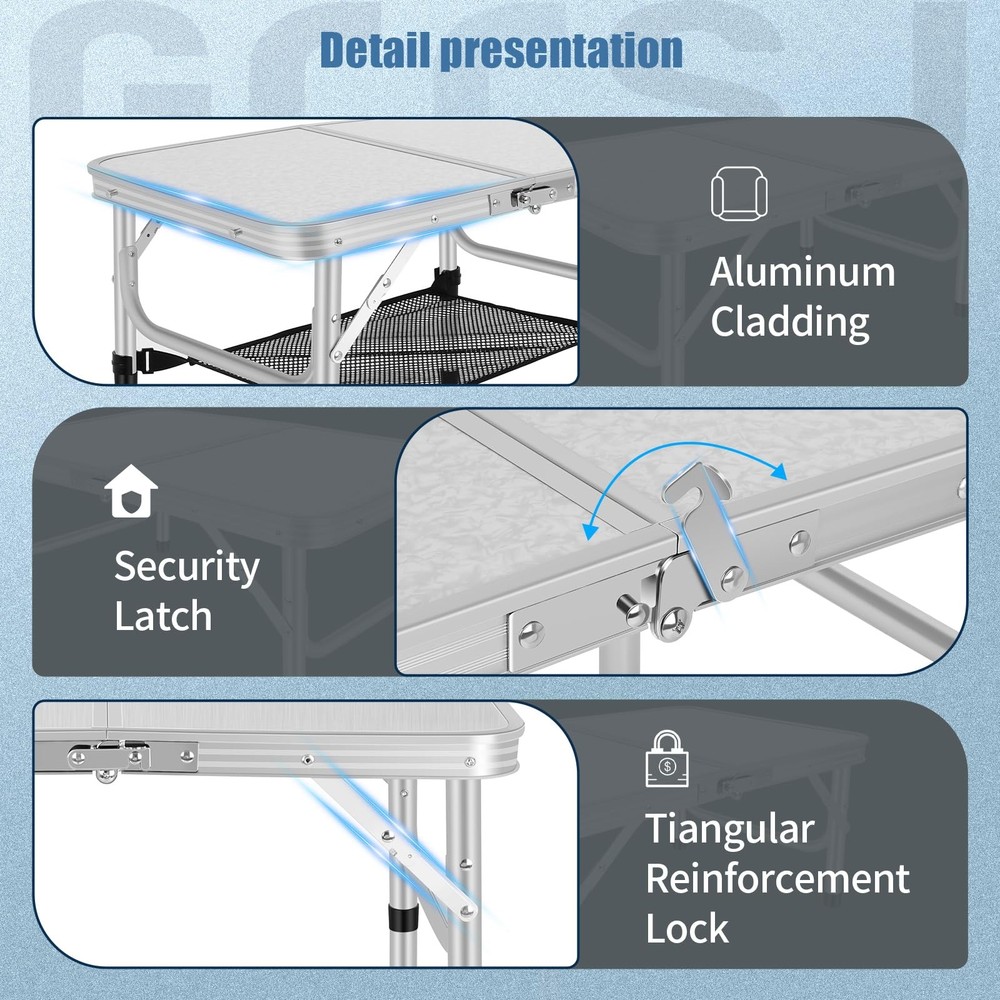 Detail presentation

Aluminum Cladding

Security Latch

Tiangular Reinforcement Lock