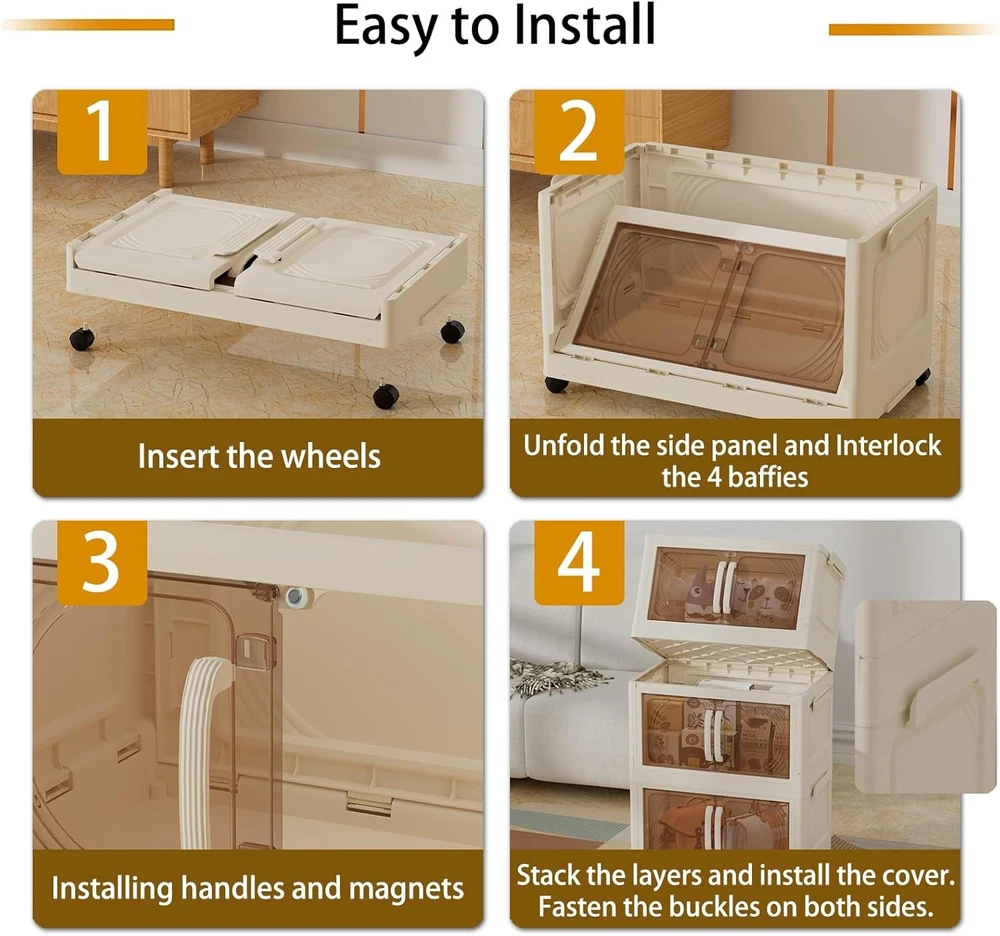 Easy to Install

1

Insert the wheels

2

Unfold the side panel and Interlock the 4 baffies

3

Installing handles and magnets

4

Stack the layers and install the cover. Fasten the buckles on both sides.