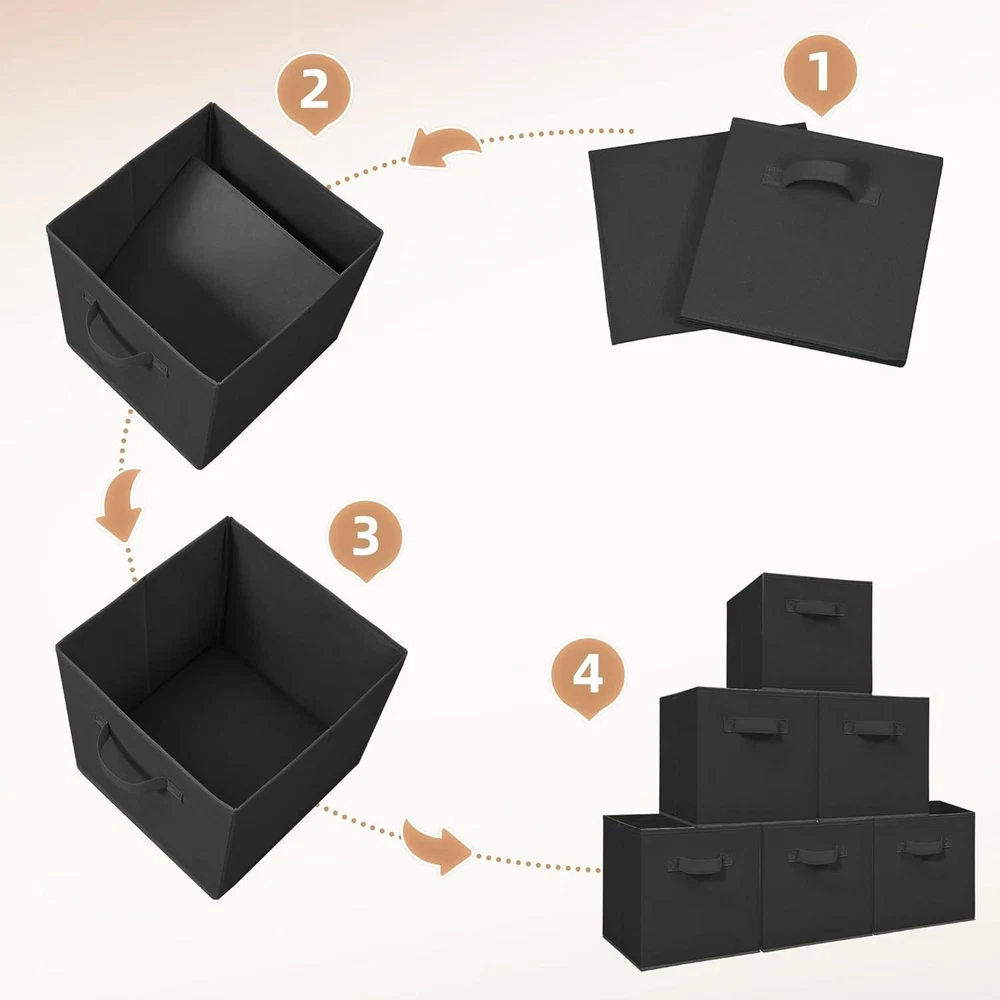 1

2

3

4