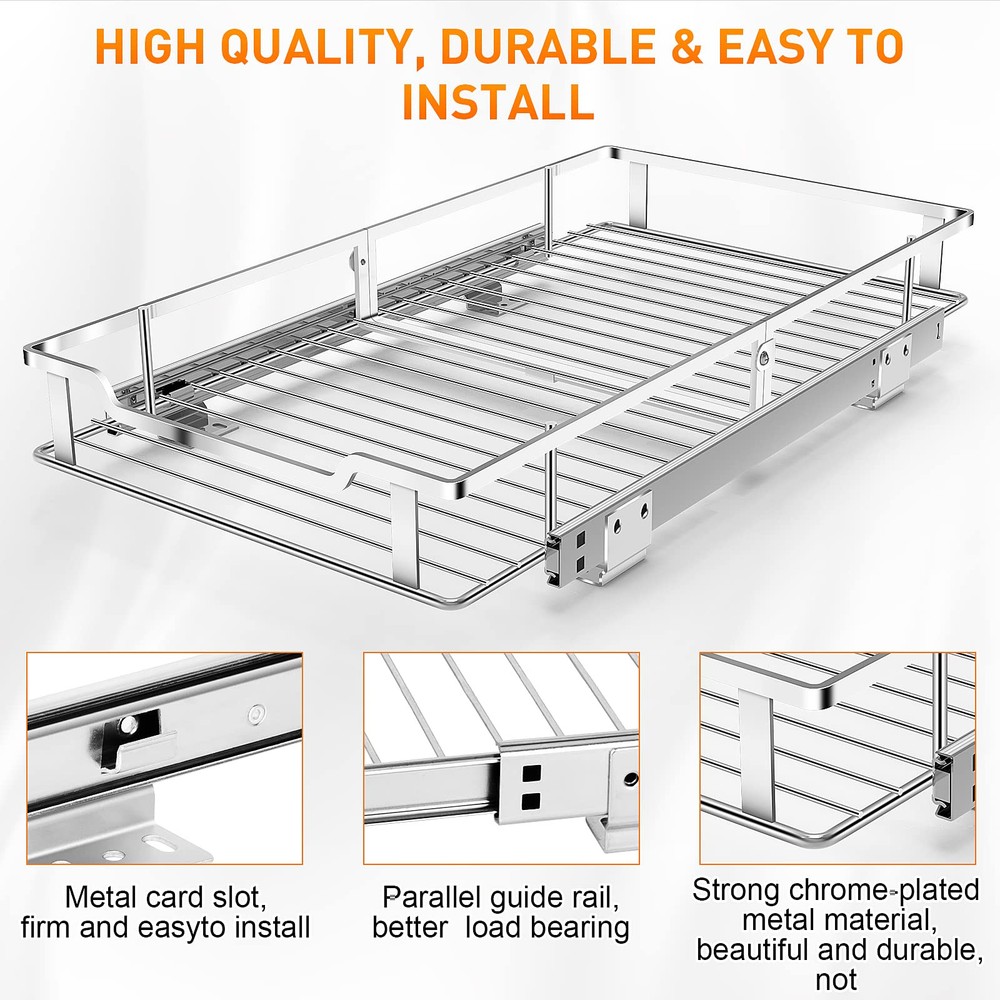 HIGH QUALITY, DURABLE & EASY TO INSTALL

Metal card slot, firm and easyto install

Parallel guide rail, better load bearing

Strong chrome-plated metal material, beautiful and durable, not