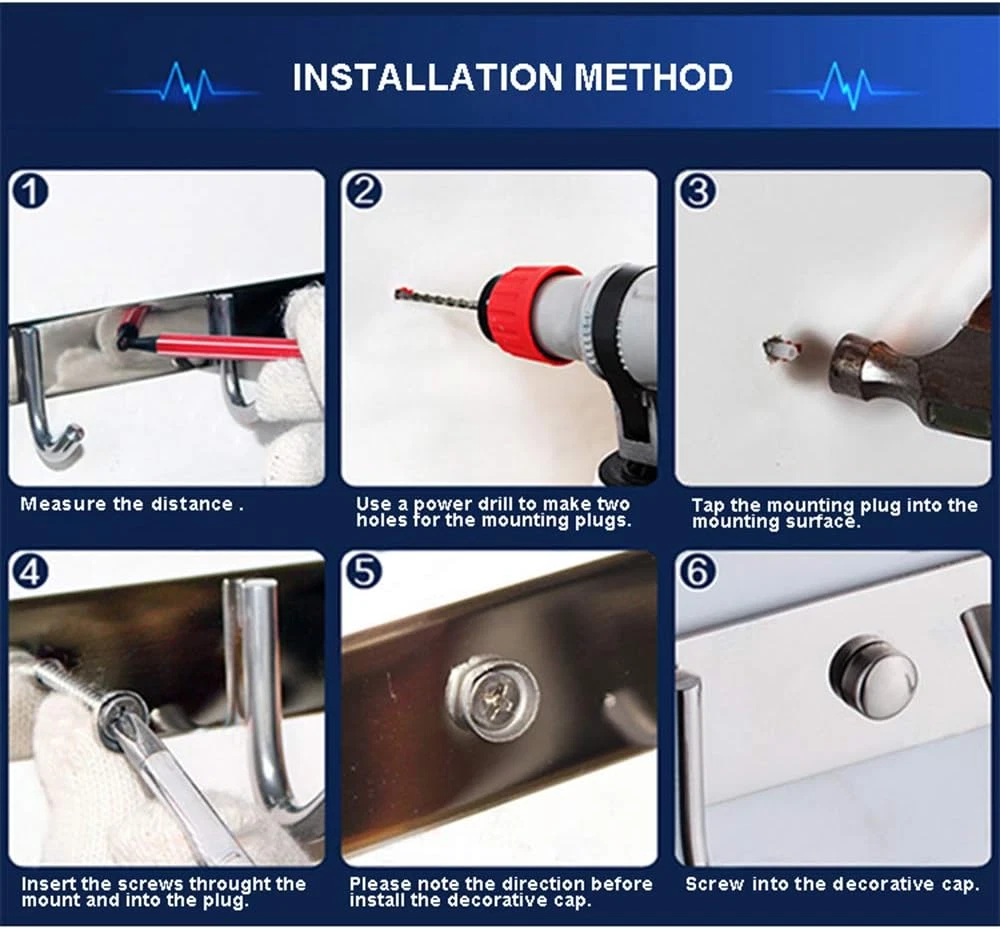 INSTALLATION METHOD

1
Measure the distance .

2
Use a power drill to make two holes for the mounting plugs.

3
Tap the mounting plug into the mounting surface.

4
Insert the screws throught the mount and into the plug.

5
Please note the direction before install the decorative cap.

6
Screw into the decorative cap.