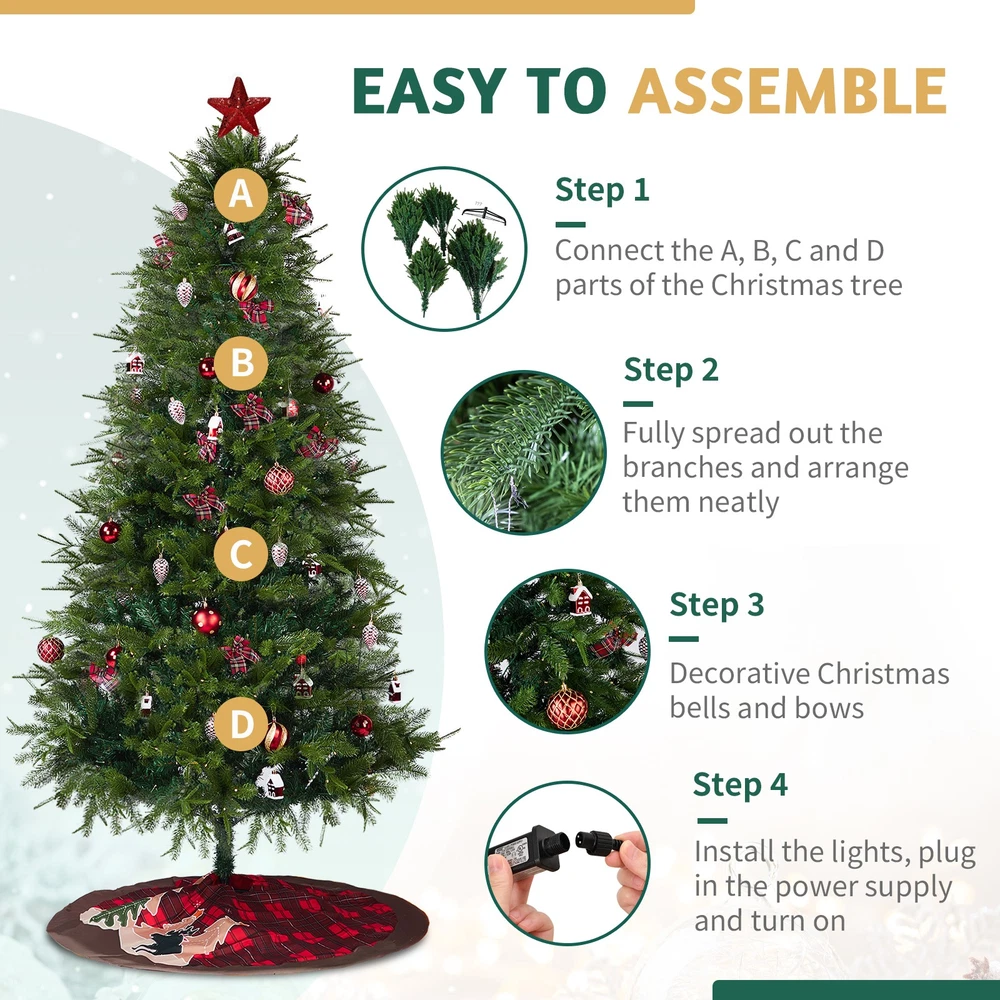 EASY TO ASSEMBLE

A

B

C

D

Step 1

Connect the A, B, C and D parts of the Christmas tree

Step 2

Fully spread out the branches and arrange them neatly

Step 3

Decorative Christmas bells and bows

Step 4

Install the lights, plug in the power supply and turn on