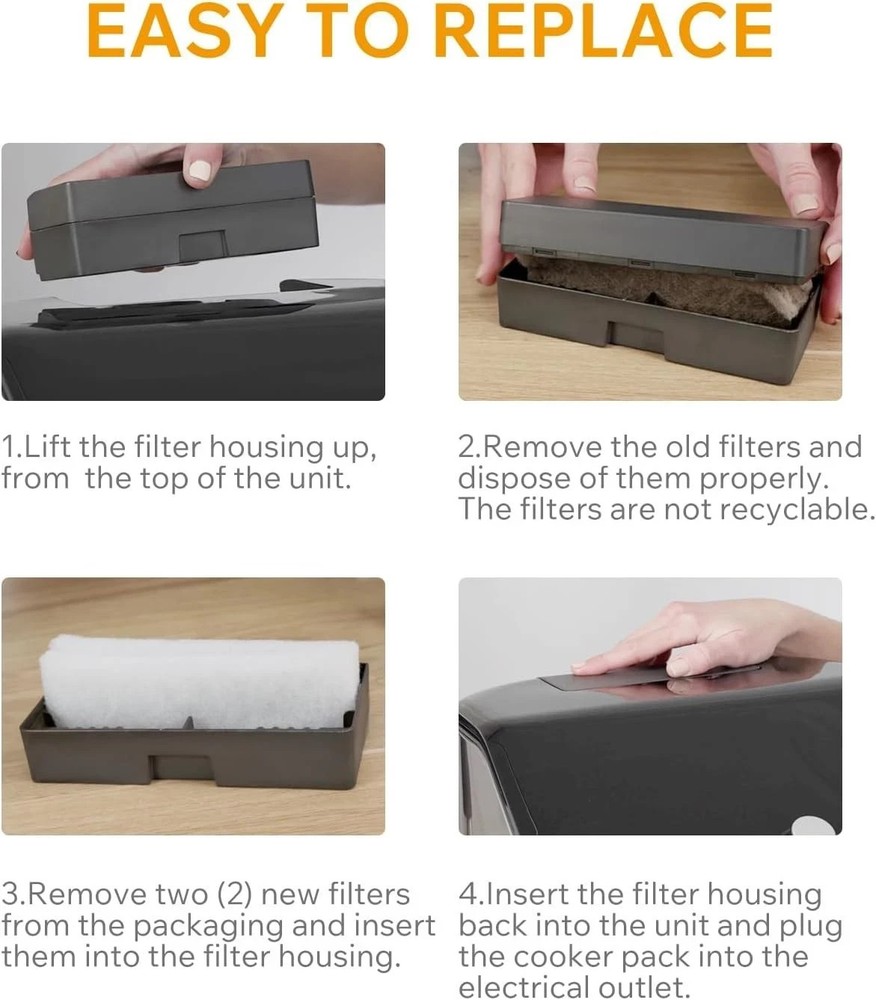 EASY TO REPLACE

1.Lift the filter housing up, from the top of the unit.

2.Remove the old filters and dispose of them properly. The filters are not recyclable.

3.Remove two (2) new filters from the packaging and insert them into the filter housing.

4.Insert the filter housing back into the unit and plug the cooker pack into the electrical outlet.