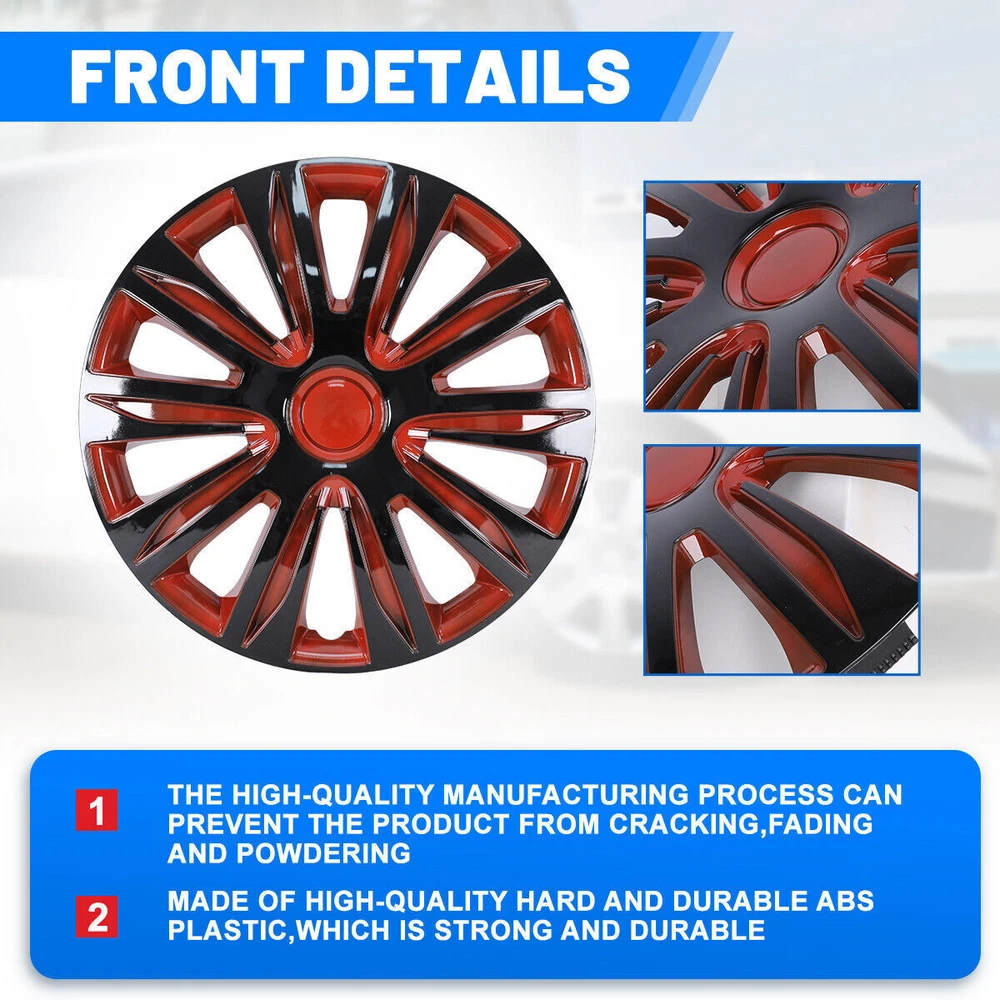 FRONT DETAILS

1 THE HIGH-QUALITY MANUFACTURING PROCESS CAN PREVENT THE PRODUCT FROM CRACKING,FADING AND POWDERING

2 MADE OF HIGH-QUALITY HARD AND DURABLE ABS PLASTIC,WHICH IS STRONG AND DURABLE