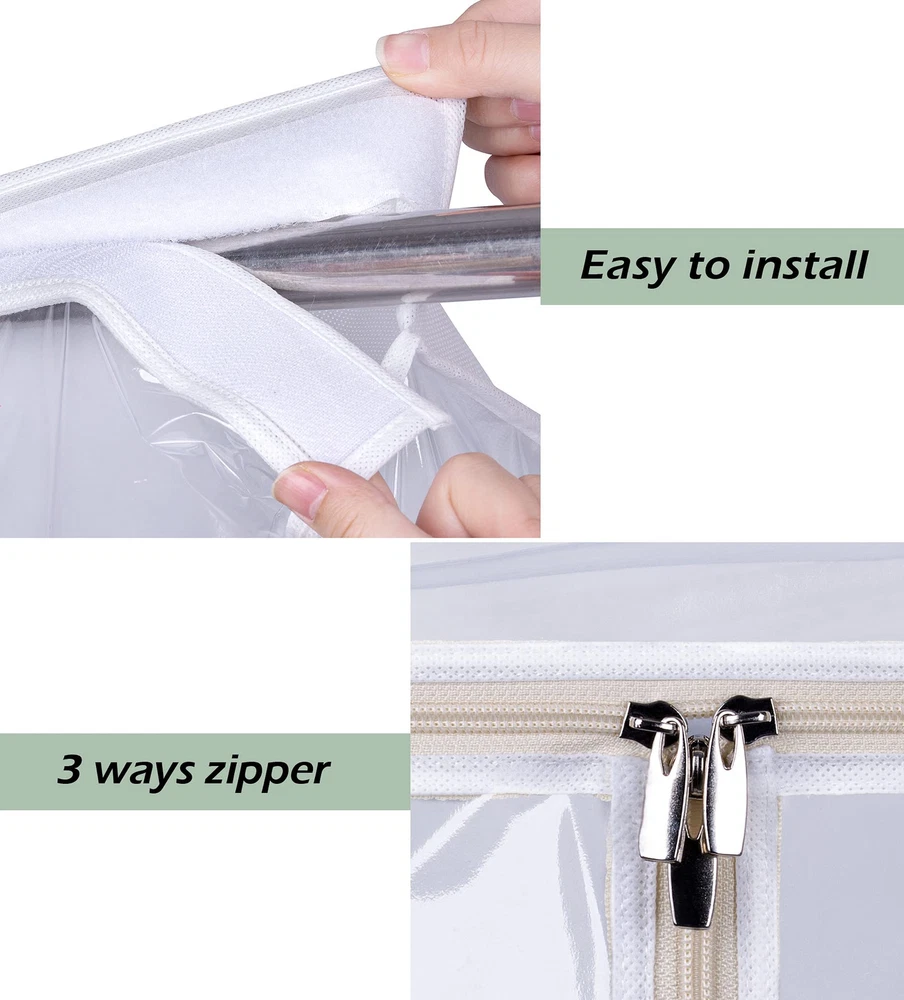 Easy to install

3 ways zipper