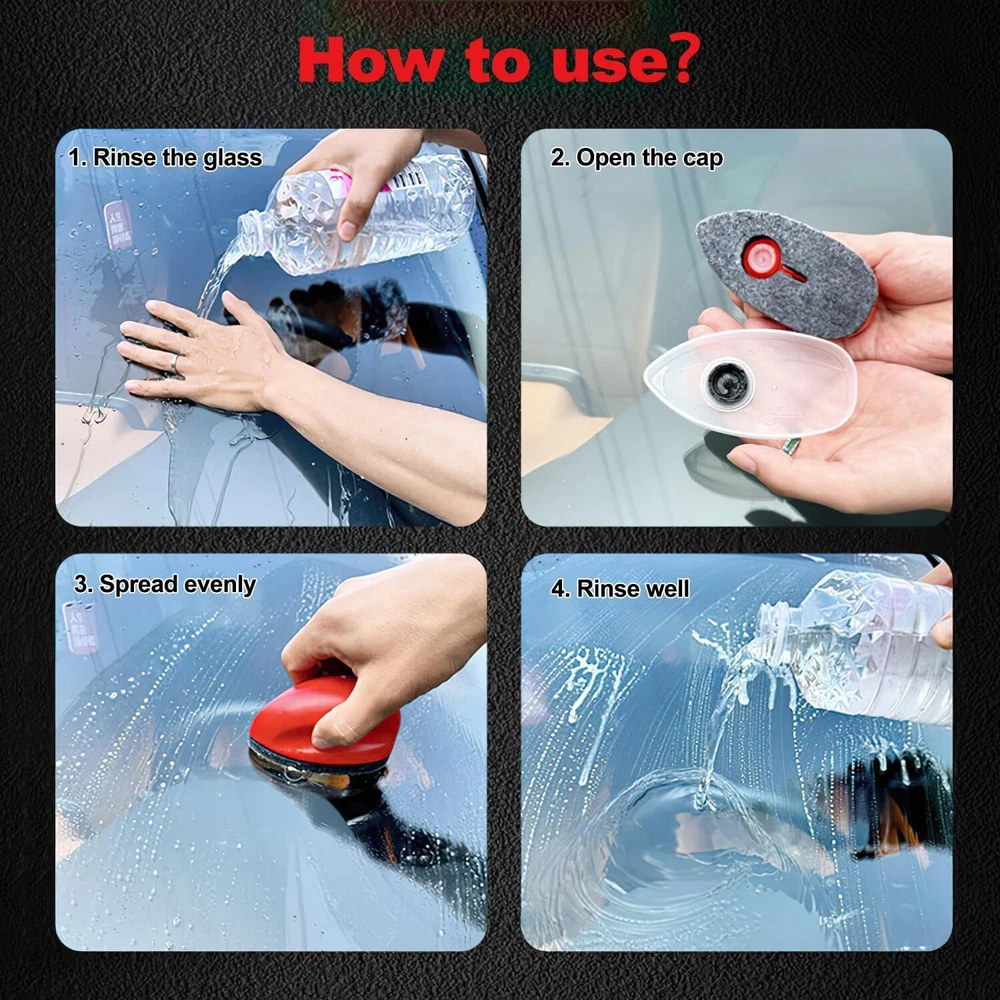 How to use?

1. Rinse the glass

2. Open the cap

3. Spread evenly

4. Rinse well