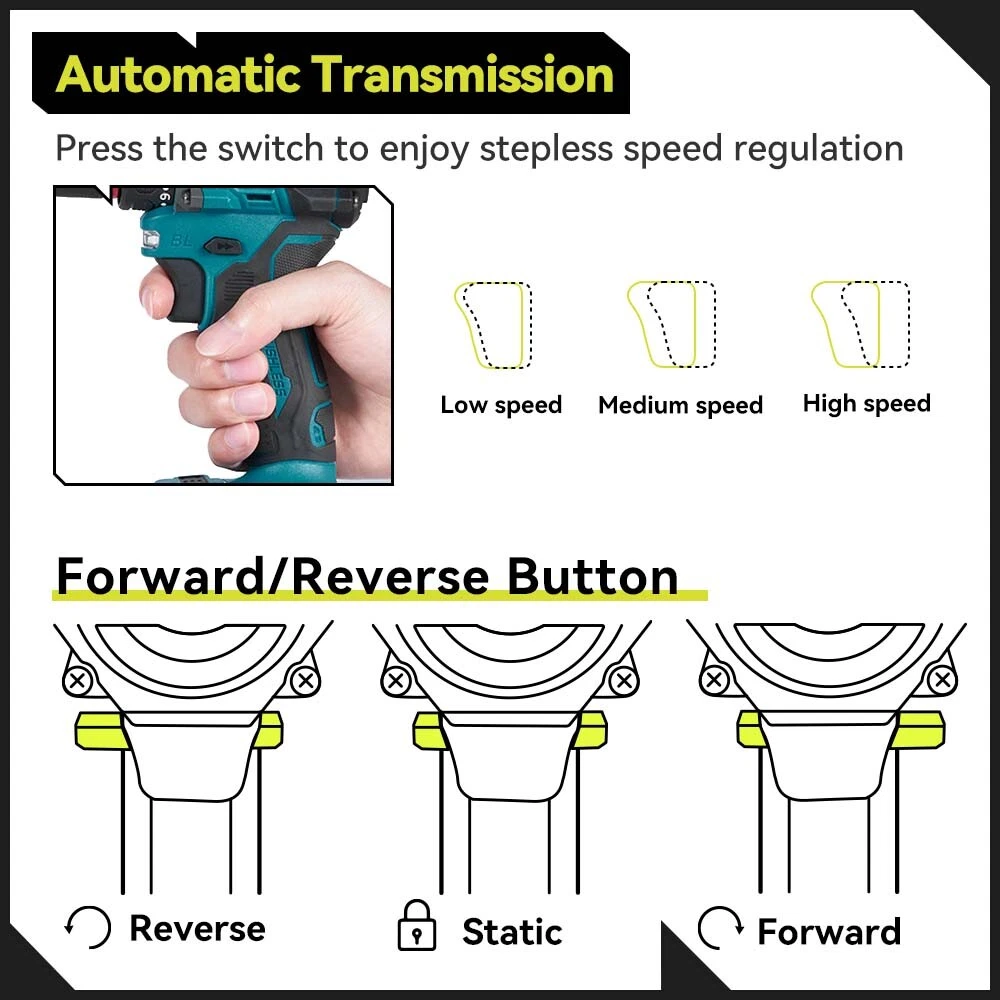 Automatic Transmission

Press the switch to enjoy stepless speed regulation

BL

Low speed

Medium speed

High speed

Forward/Reverse Button

Reverse

Static

Forward