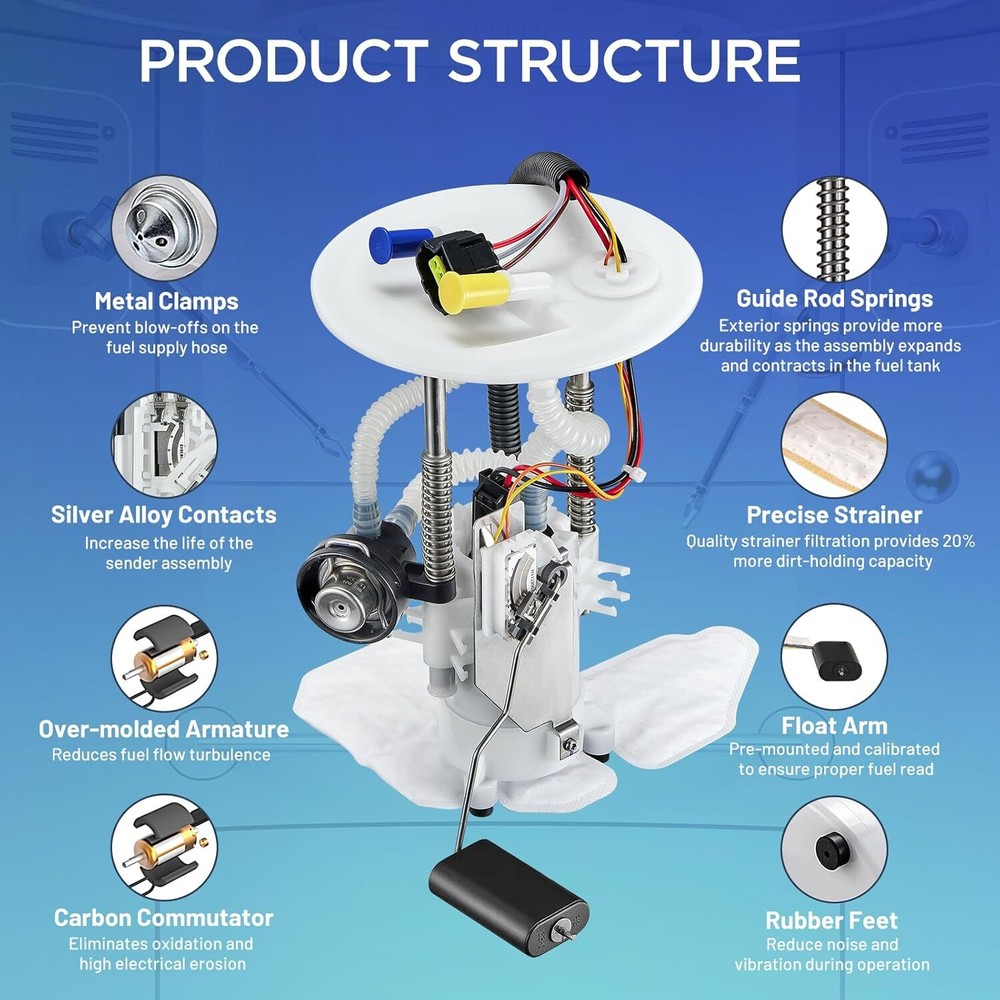 PRODUCT STRUCTURE

Metal Clamps
Prevent blow-offs on the fuel supply hose

Silver Alloy Contacts
Increase the life of the sender assembly

Over-molded Armature
Reduces fuel flow turbulence

Carbon Commutator
Eliminates oxidation and high electrical erosion

Guide Rod Springs
Exterior springs provide more durability as the assembly expands and contracts in the fuel tank

Precise Strainer
Quality strainer filtration provides 20% more dirt-holding capacity

Float Arm
Pre-mounted and calibrated to ensure proper fuel read

Rubber Feet
Reduce noise and vibration during operation