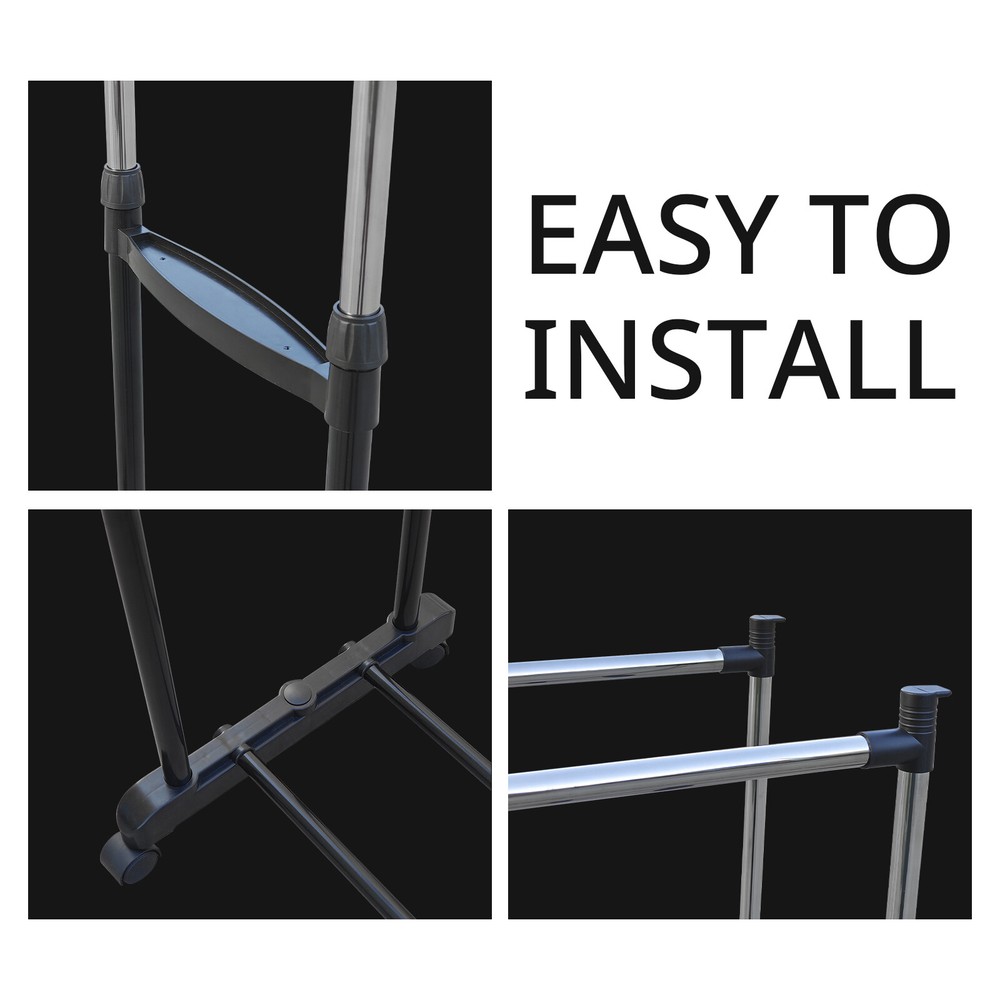 EASY TO INSTALL