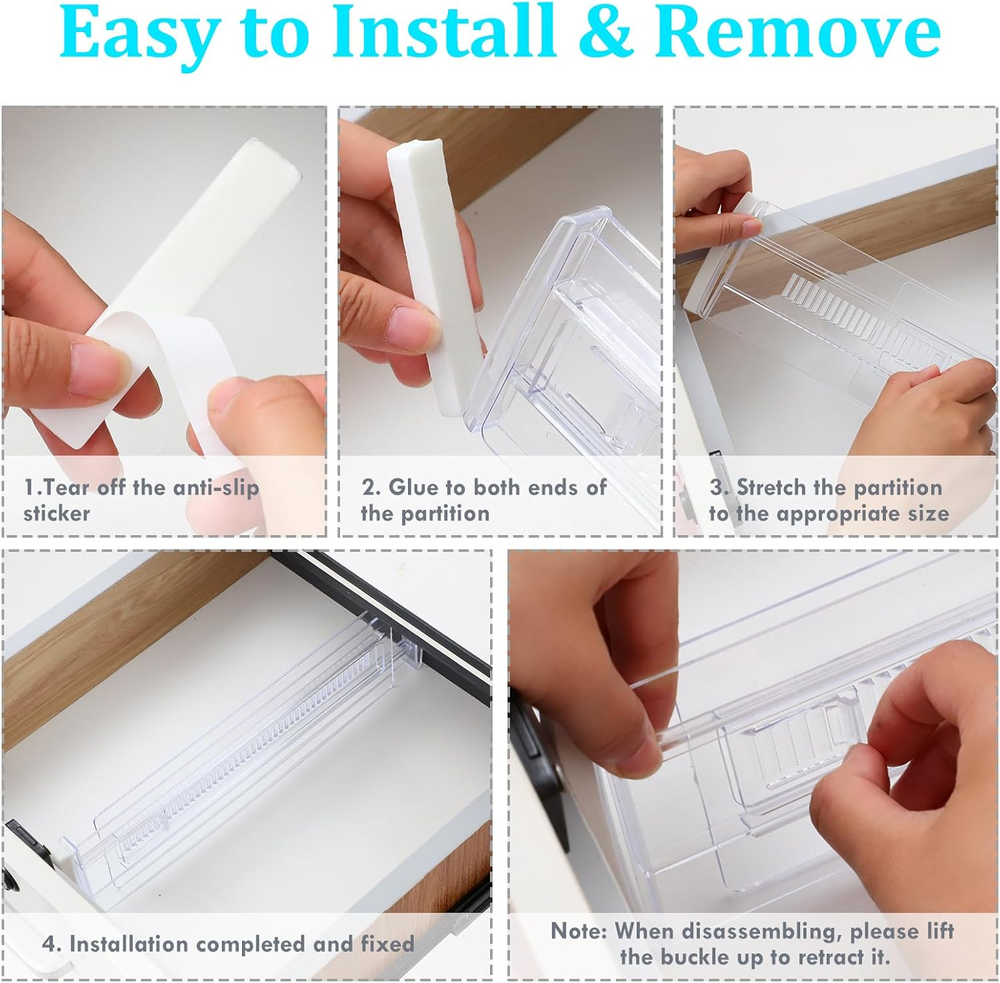 Easy to Install & Remove

1.Tear off the anti-slip sticker

2. Glue to both ends of the partition

3. Stretch the partition to the appropriate size

4. Installation completed and fixed

Note: When disassembling, please lift the buckle up to retract it.