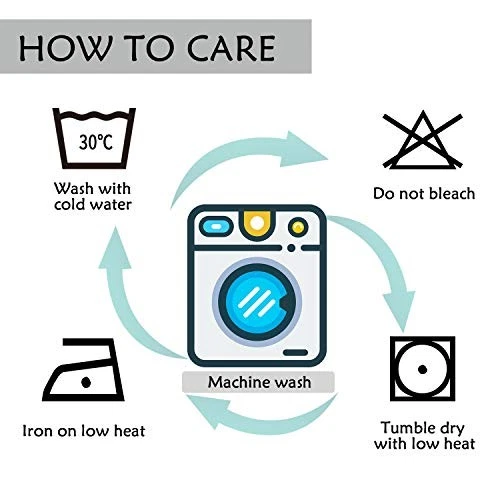 HOW TO CARE

30℃

Wash with cold water

Do not bleach

Machine wash

Iron on low heat

Tumble dry with low heat