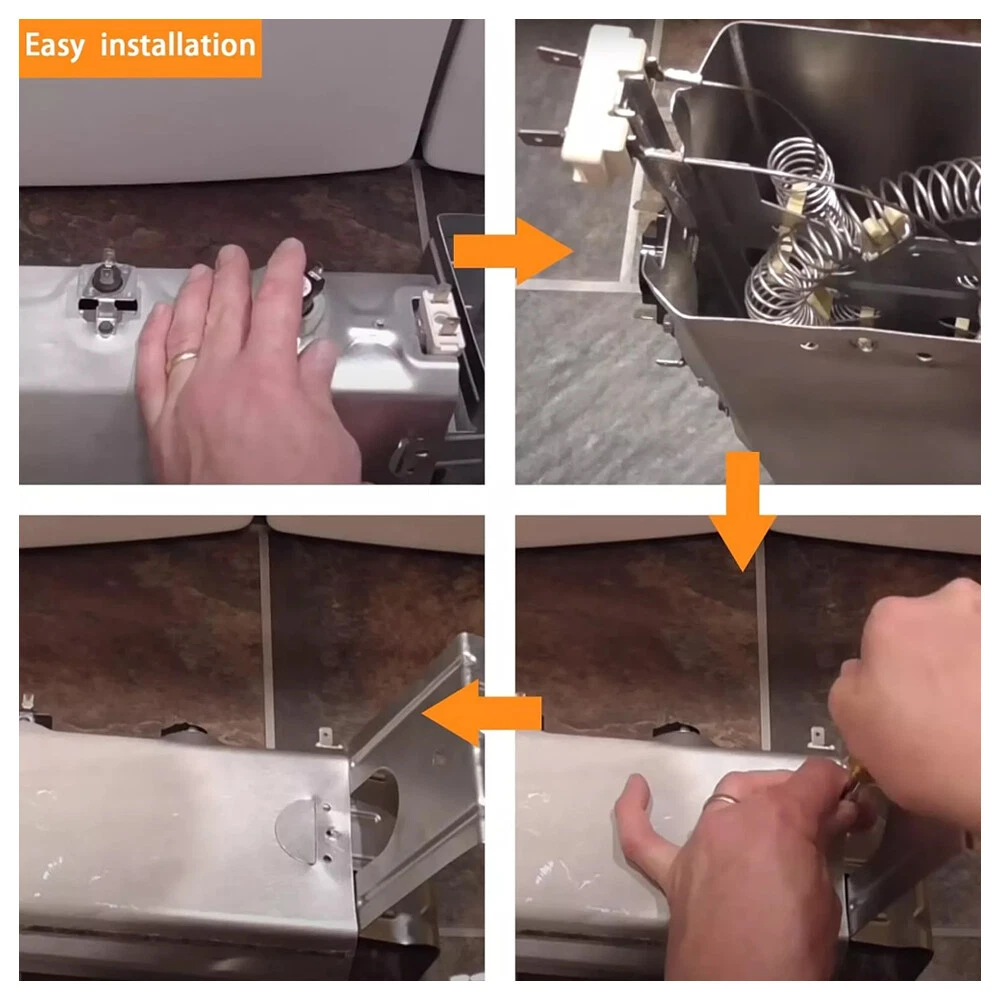 Easy installation