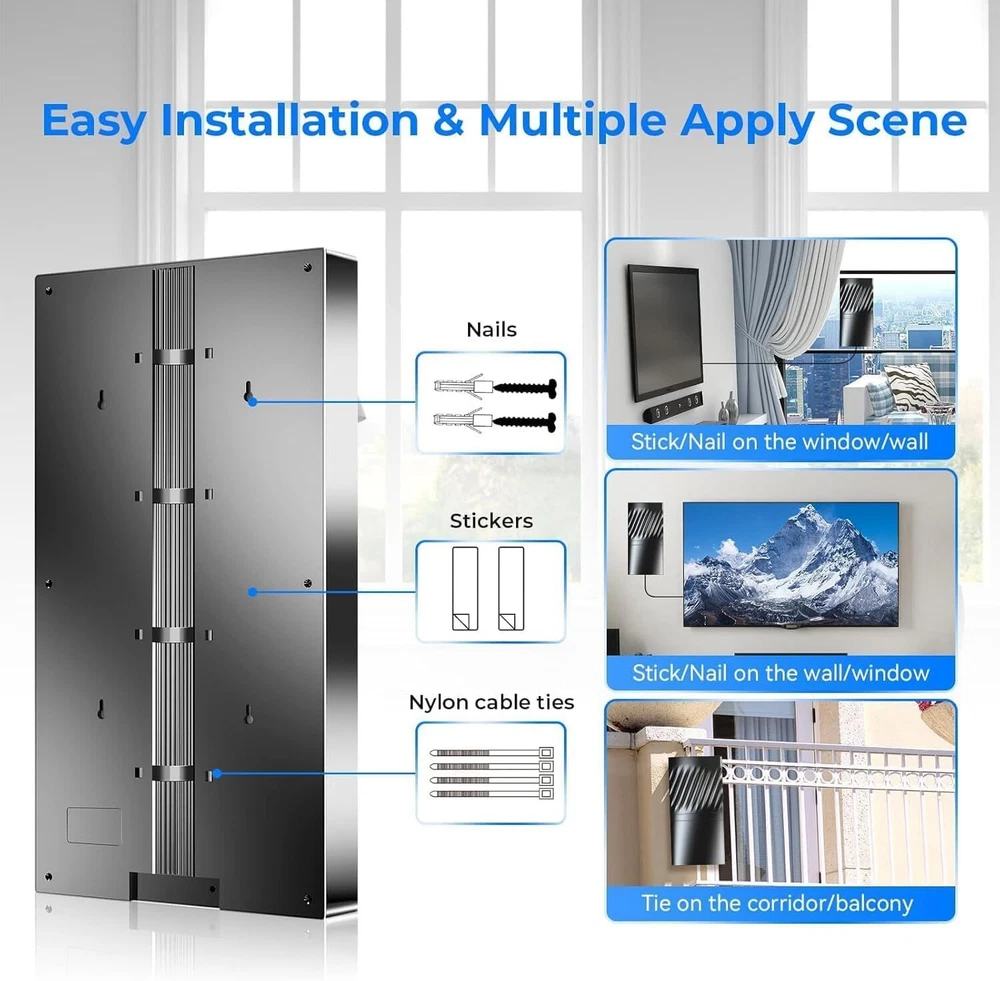 Easy Installation & Multiple Apply Scene

Nails

Stickers

Nylon cable ties

Stick/Nail on the window/wall

Stick/Nail on the wall/window

Tie on the corridor/balcony