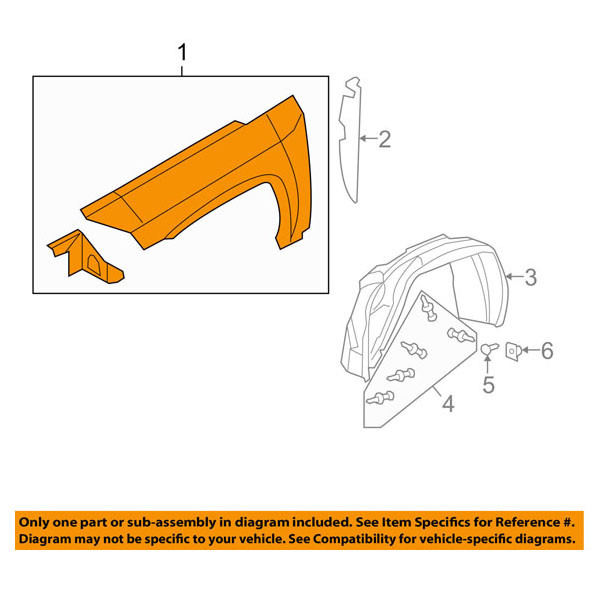 1
2
3
6
5
4

Only one part or sub-assembly in diagram included. See Item Specifics for Reference #.
Diagram may not be specific to your vehicle. See Compatibility for vehicle-specific diagrams.