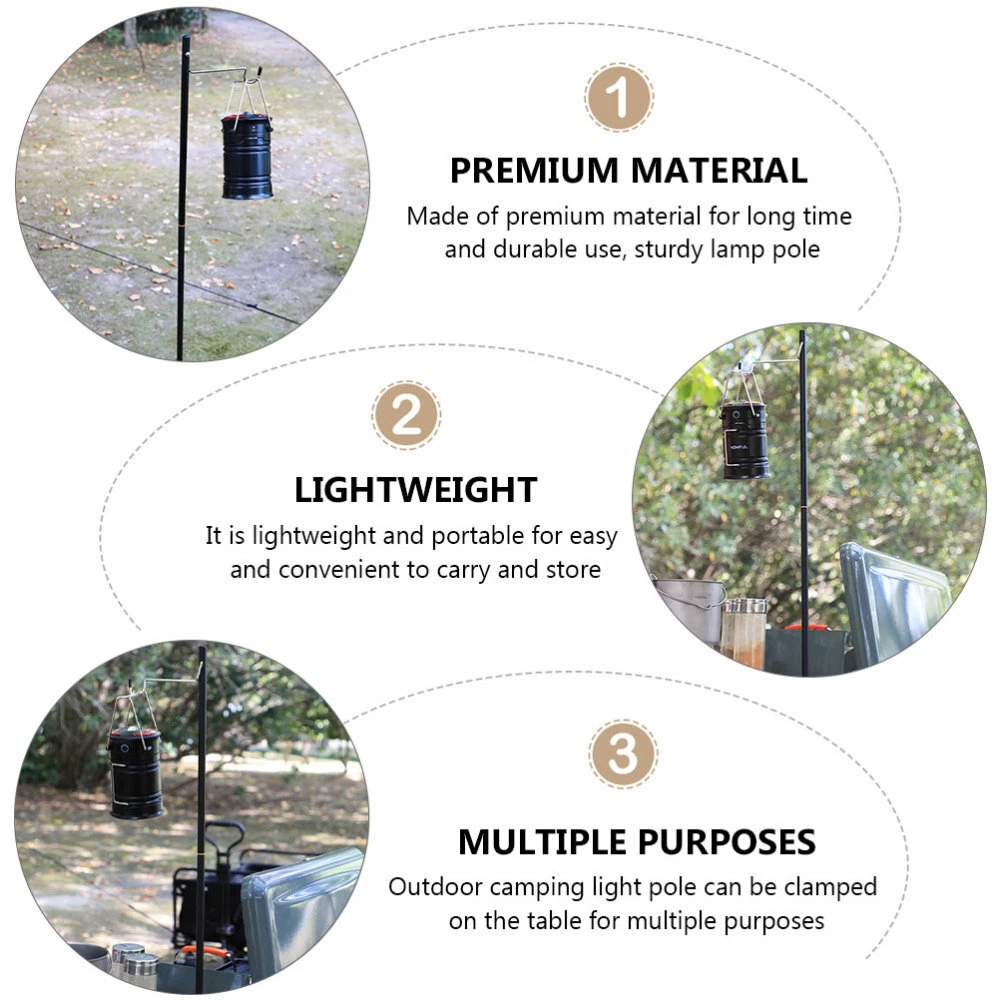 1

PREMIUM MATERIAL

Made of premium material for long time and durable use, sturdy lamp pole

2

LIGHTWEIGHT

It is lightweight and portable for easy and convenient to carry and store

3

MULTIPLE PURPOSES

Outdoor camping light pole can be clamped on the table for multiple purposes