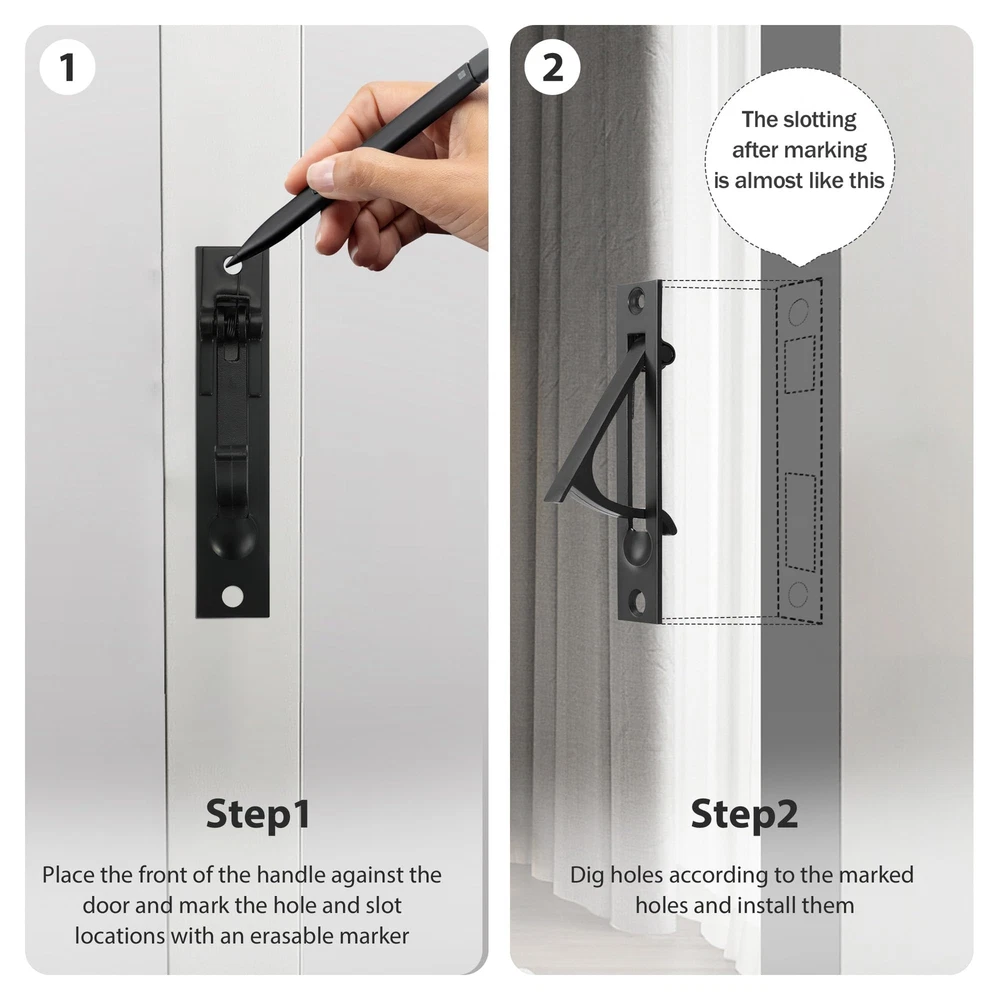 1

Step1

Place the front of the handle against the door and mark the hole and slot locations with an erasable marker

2

The slotting after marking is almost like this

Step2

Dig holes according to the marked holes and install them