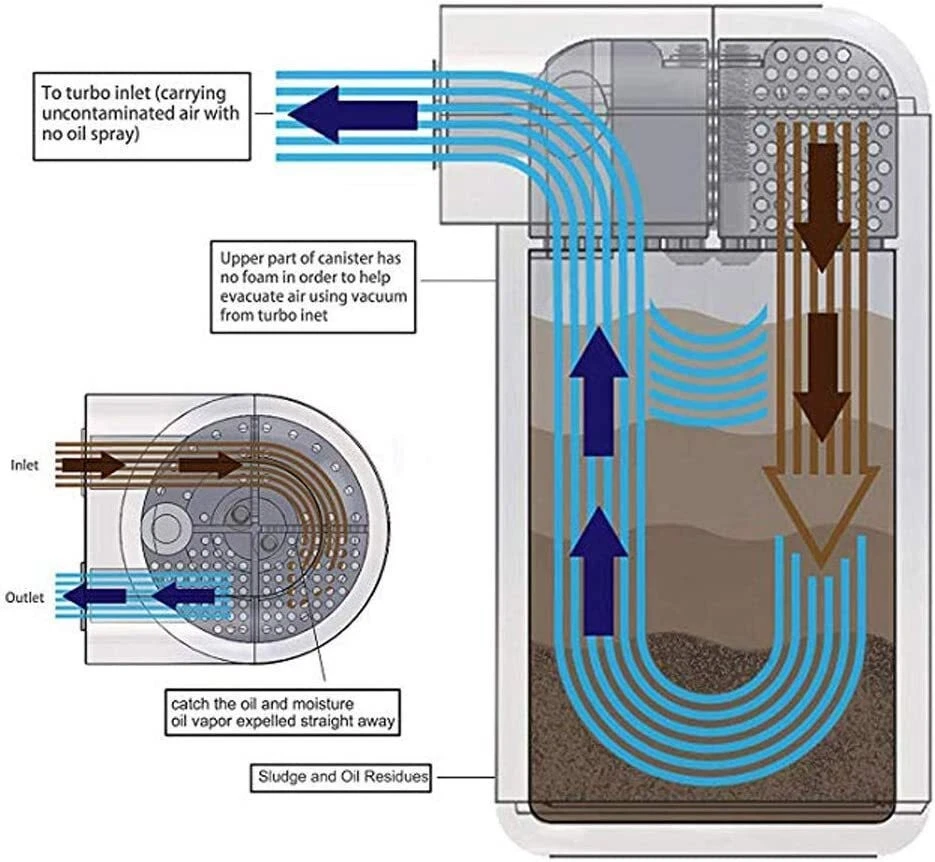 To turbo inlet (carrying uncontaminated air with no oil spray)

Upper part of canister has no foam in order to help evacuate air using vacuum from turbo inet

Inlet

Outlet

catch the oil and moisture oil vapor expelled straight away

Sludge and Oil Residues