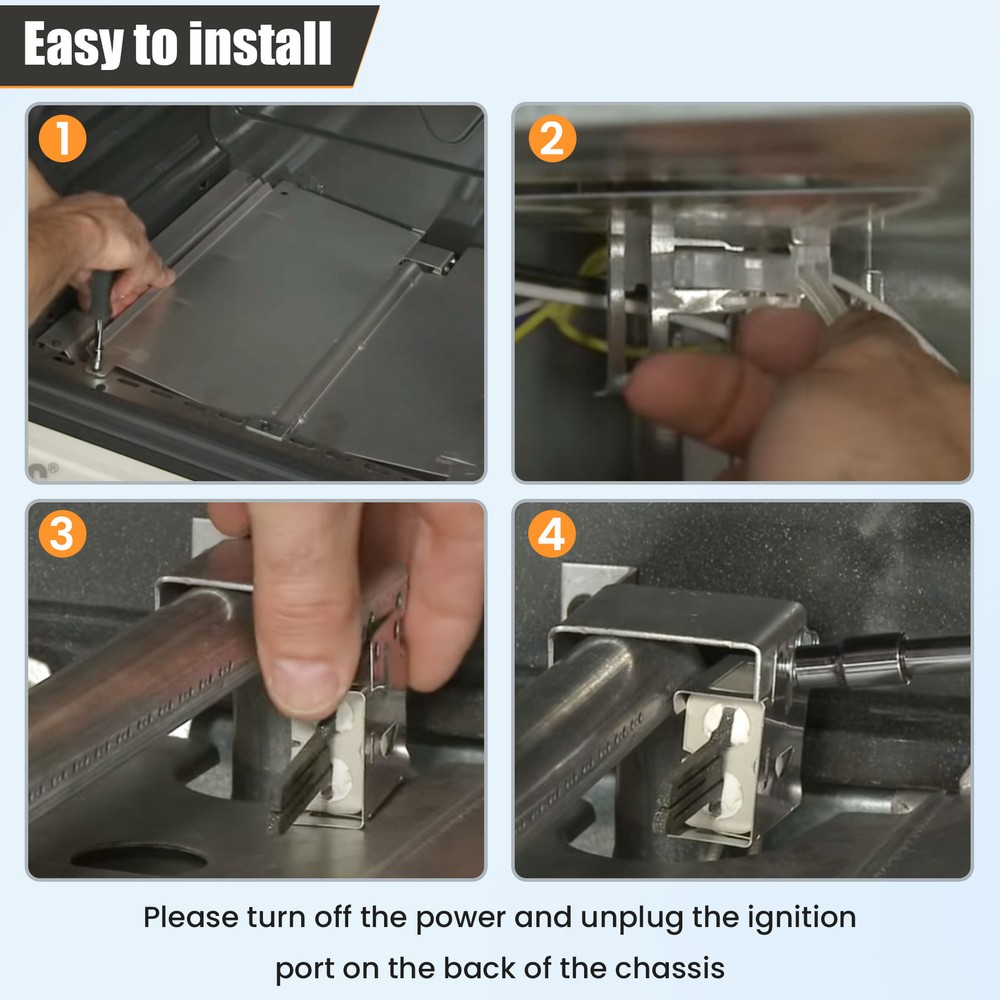 Easy to install

1

2

3

4

Please turn off the power and unplug the ignition port on the back of the chassis