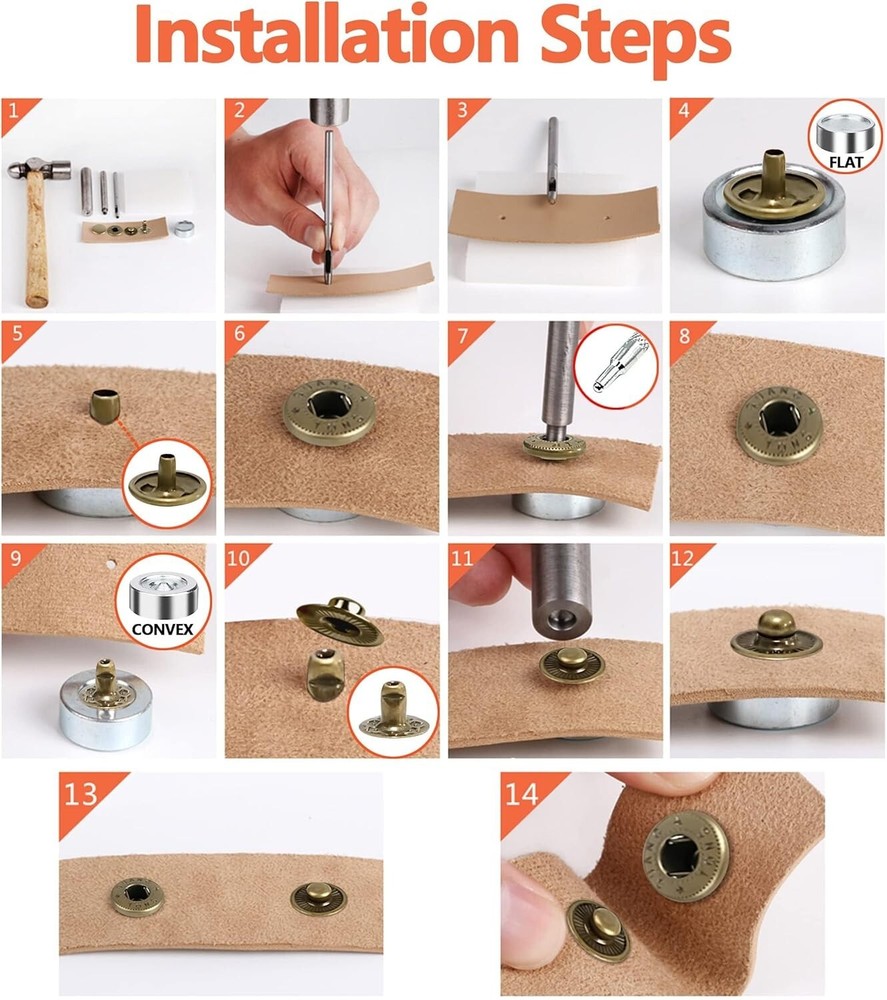 Installation Steps

1

2

3

4

FLAT

5

6

7

8

9

CONVEX

10

11

12

13

14