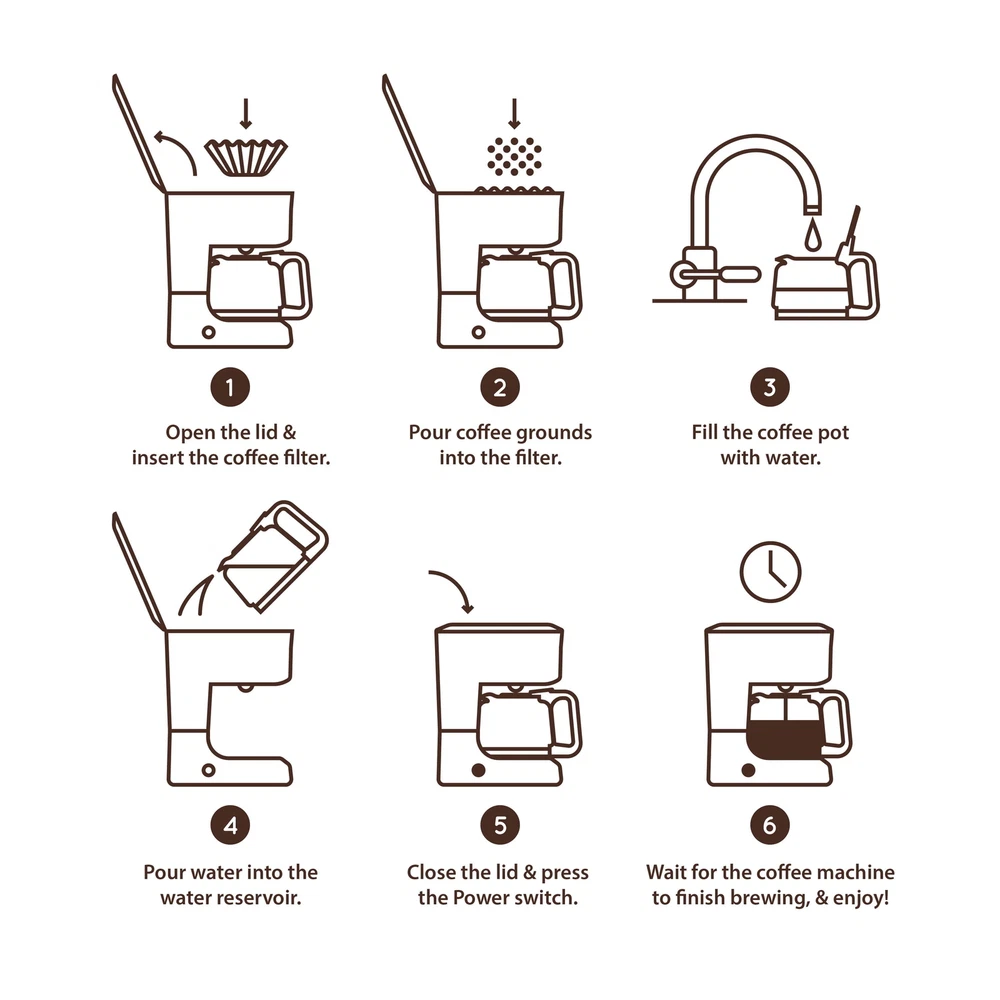 1
Open the lid & insert the coffee filter.

2
Pour coffee grounds into the filter.

3
Fill the coffee pot with water.

4
Pour water into the water reservoir.

5
Close the lid & press the Power switch.

6
Wait for the coffee machine to finish brewing, & enjoy!