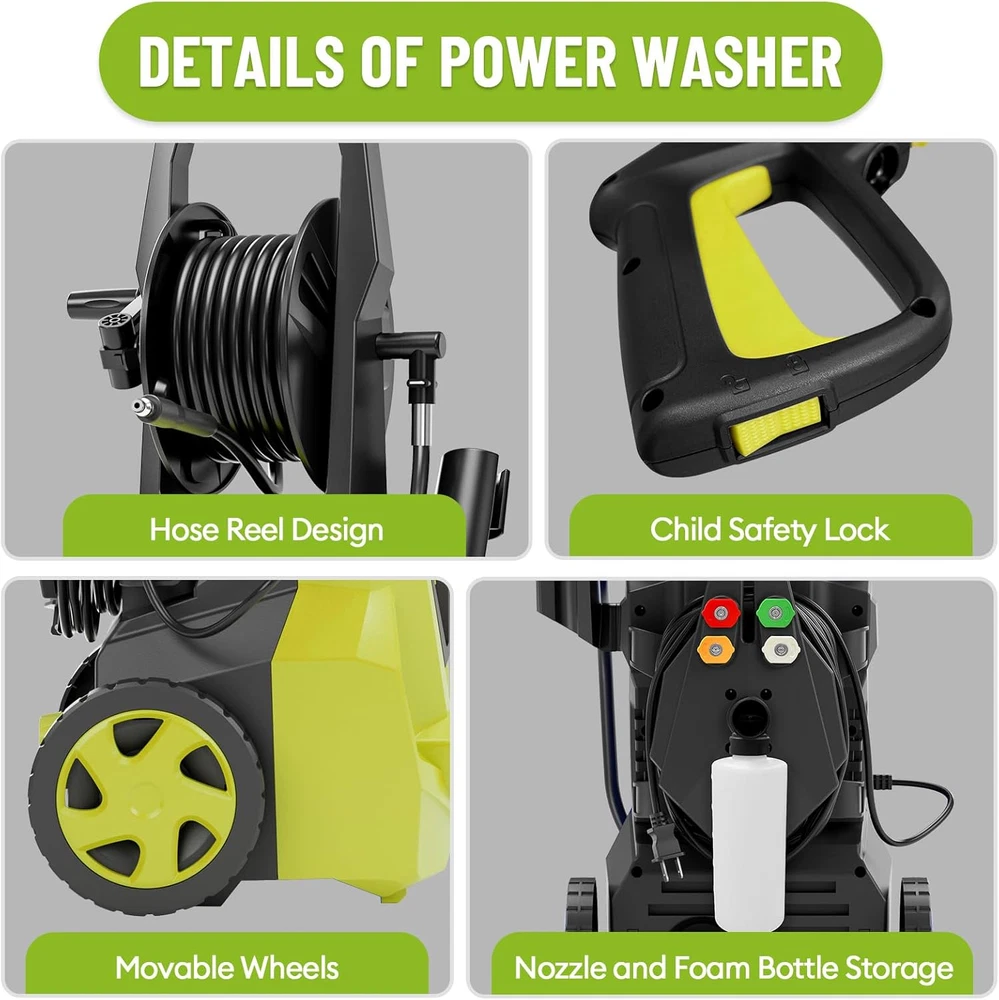 DETAILS OF POWER WASHER

Hose Reel Design

Child Safety Lock

Movable Wheels

Nozzle and Foam Bottle Storage