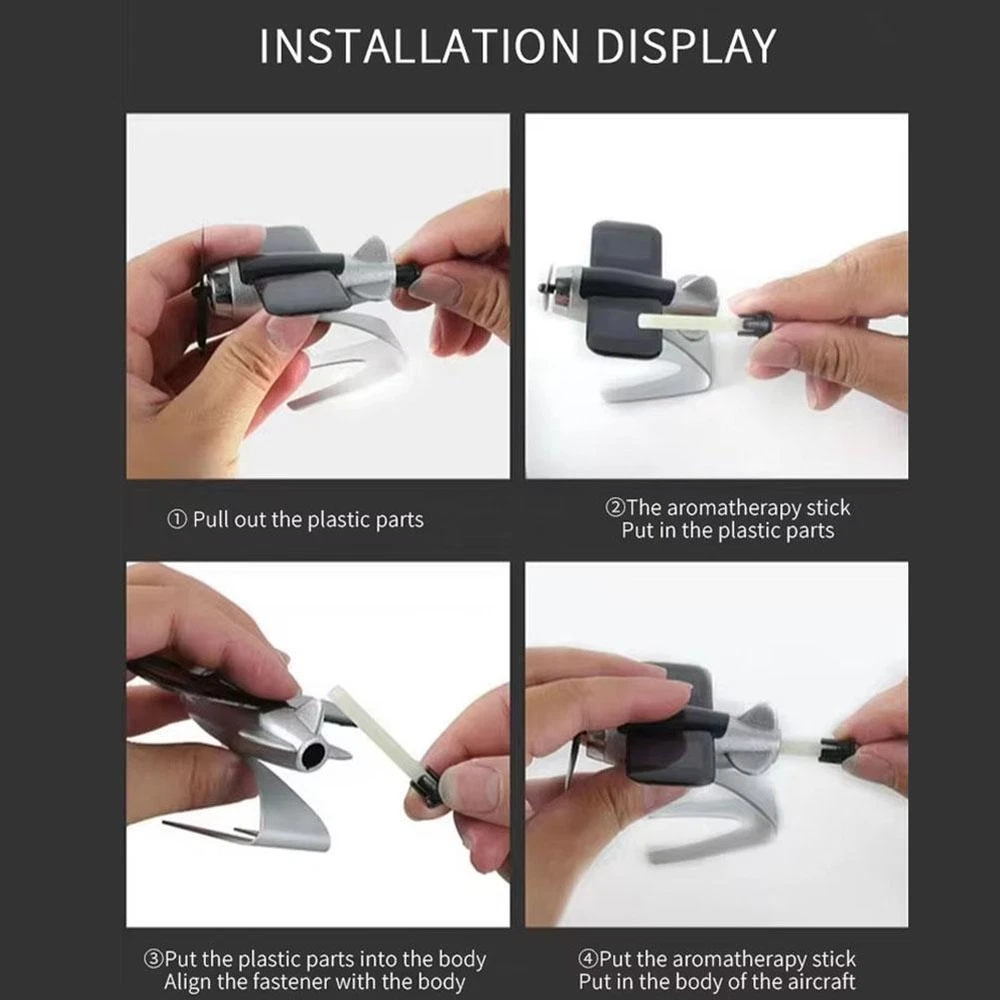 INSTALLATION DISPLAY

① Pull out the plastic parts

②The aromatherapy stick
Put in the plastic parts

③Put the plastic parts into the body
Align the fastener with the body

④Put the aromatherapy stick
Put in the body of the aircraft