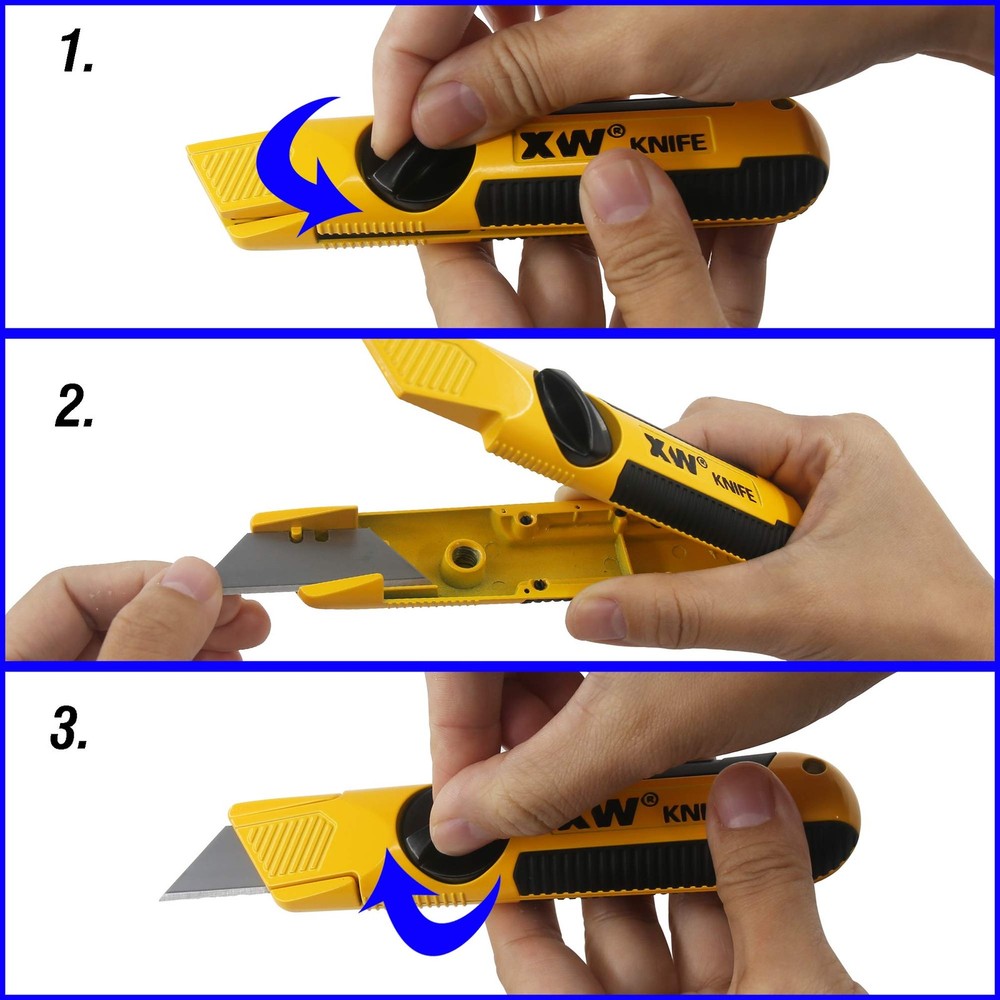 1.

XW® KNIFE

2.

XW® KNIFE

3.

XW® KNI