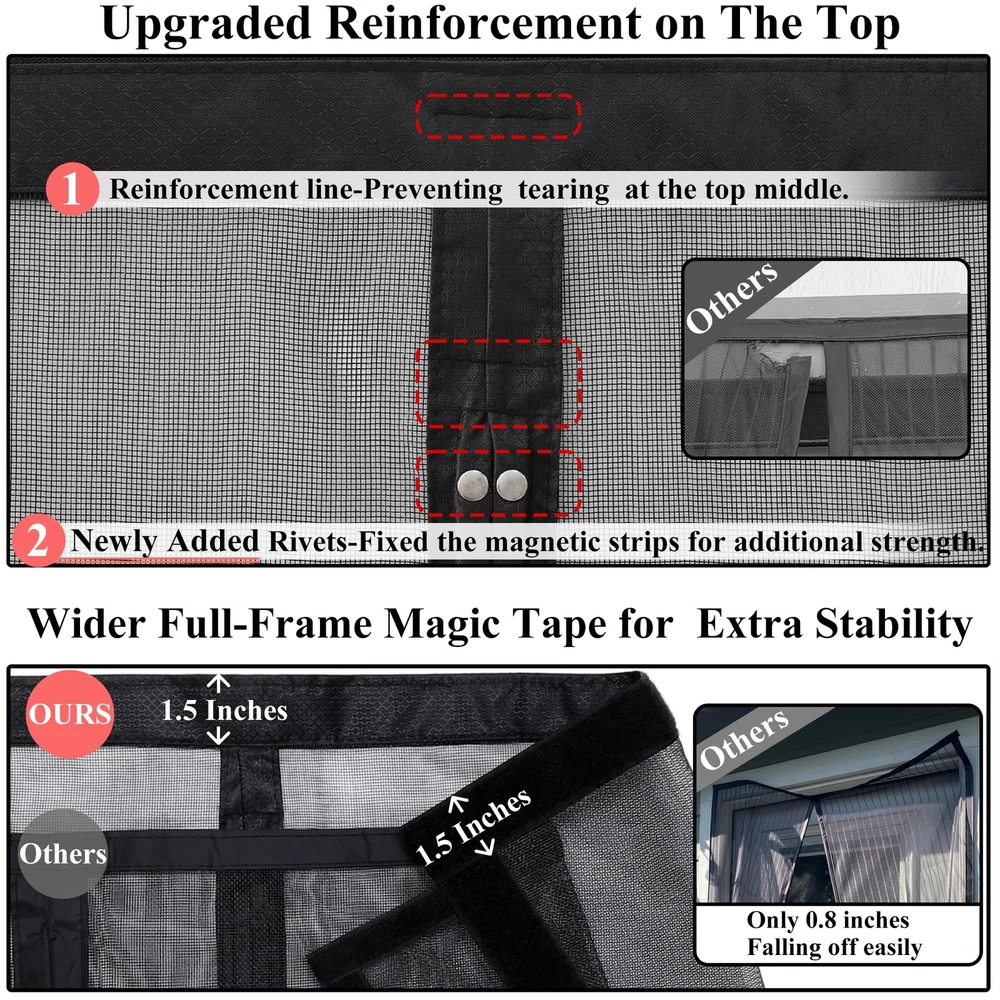 Upgraded Reinforcement on The Top

1 Reinforcement line-Preventing tearing at the top middle.

Others

2 Newly Added Rivets-Fixed the magnetic strips for additional strength.

Wider Full-Frame Magic Tape for Extra Stability

OURS

1.5 Inches

Others

1.5 Inches

Others

Only 0.8 inches
Falling off easily