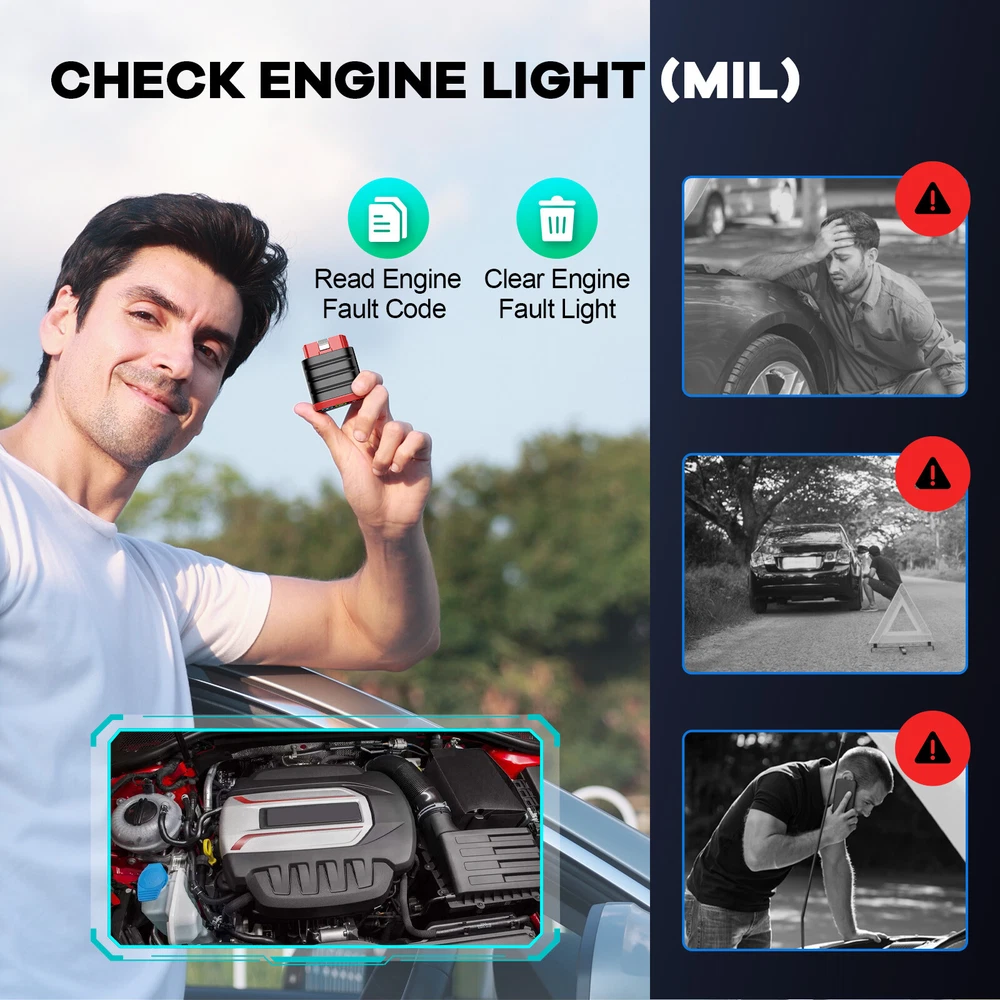 CHECK ENGINE LIGHT (MIL)

Read Engine Fault Code

Clear Engine Fault Light